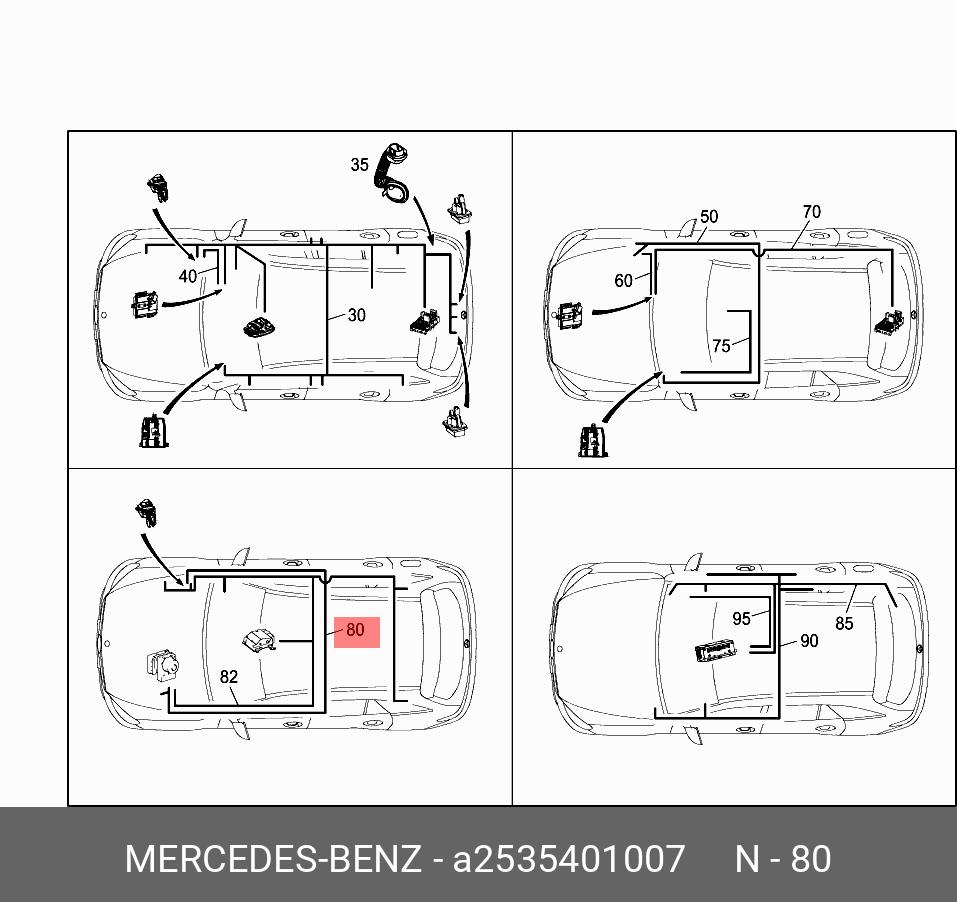 35
40
30
50
70
60
75
80
82
95
85
90
MERCEDES-BENZ - a2535401007 N - 80