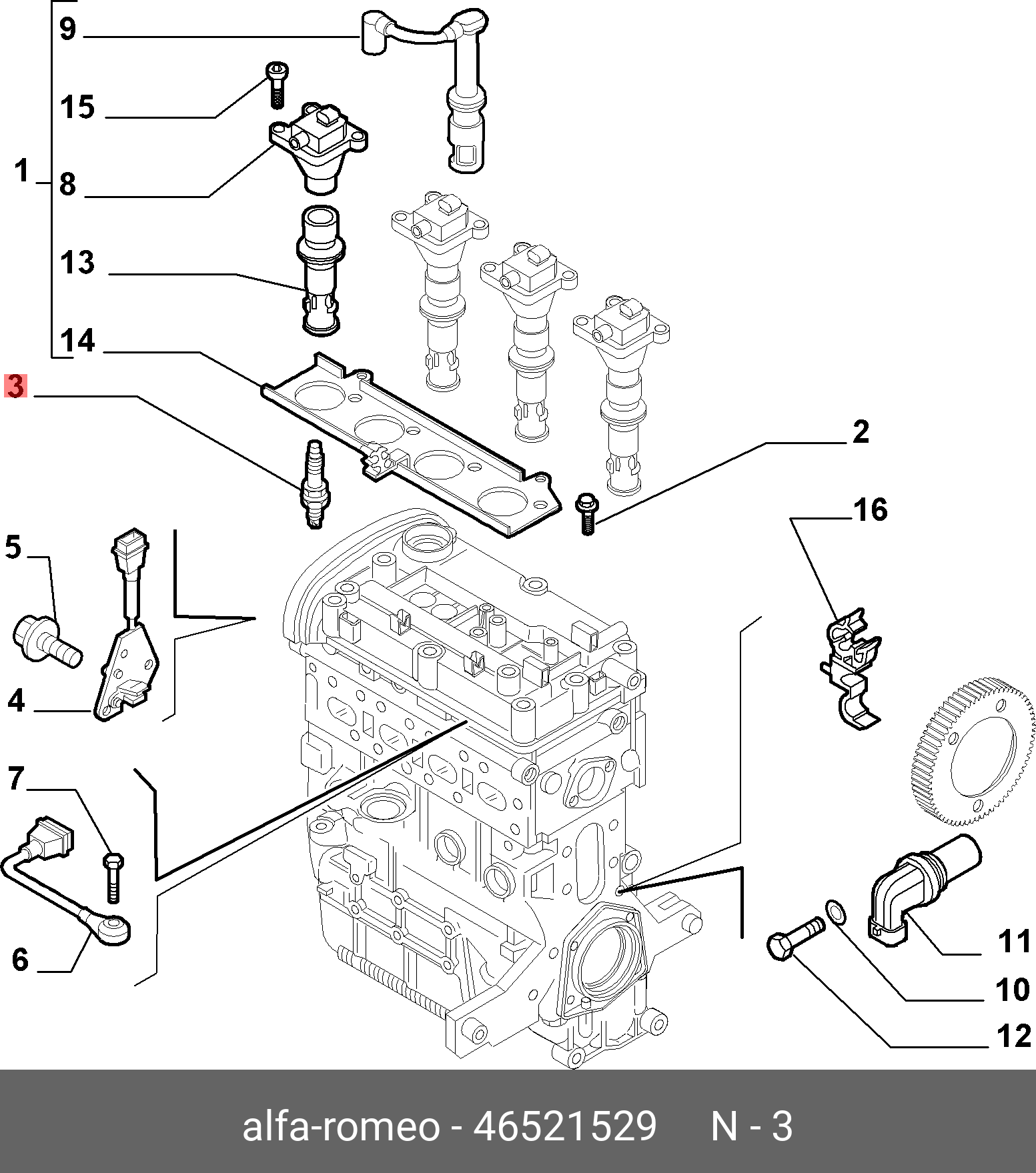 9
15
1
8
13
14
3
2
16
5
4
7
6
11
10
12

alfa-romeo - 46521529 N - 3