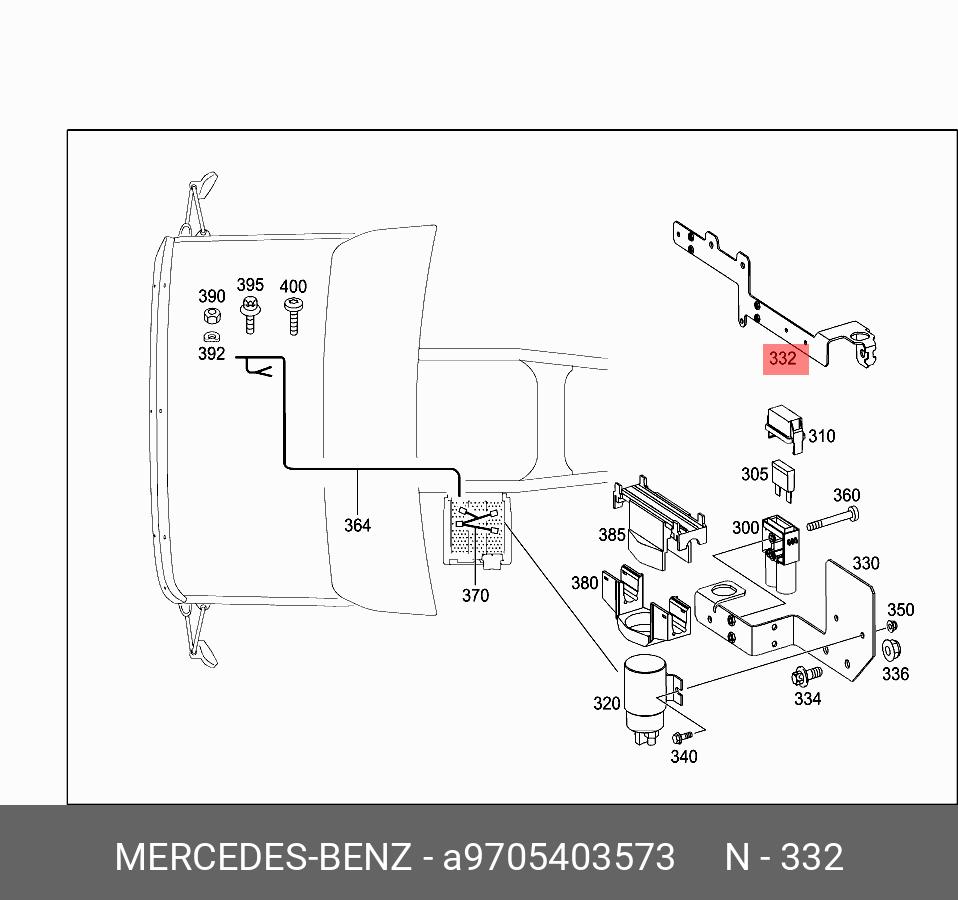 390
395
400
392
364
370
332
310
305
360
300
385
330
380
350
336
334
320
340

MERCEDES-BENZ - a9705403573 N - 332