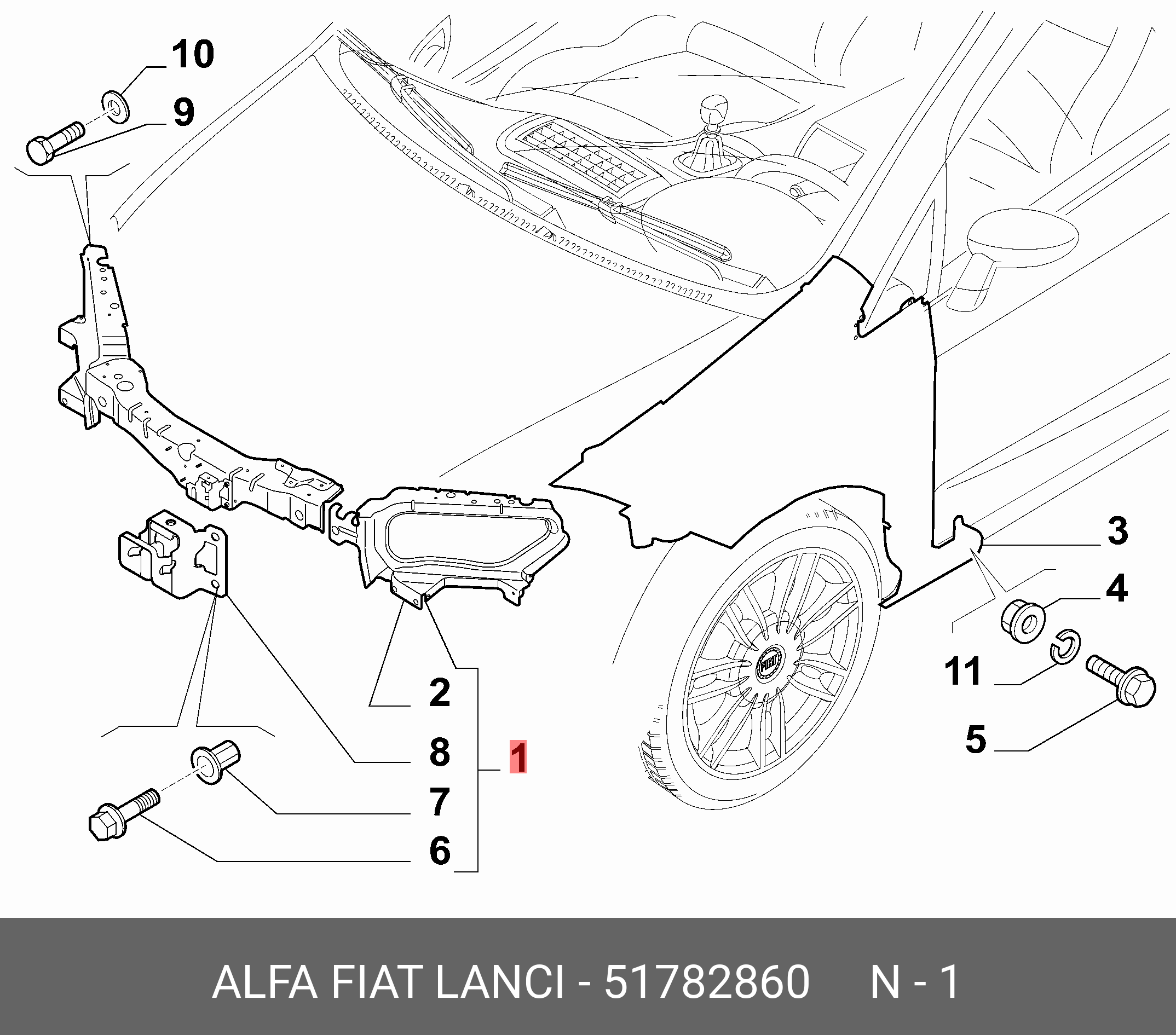 10
9
3
4
11
5
2
8
1
7
6
FIAT
ALFA FIAT LANCI - 51782860 N - 1