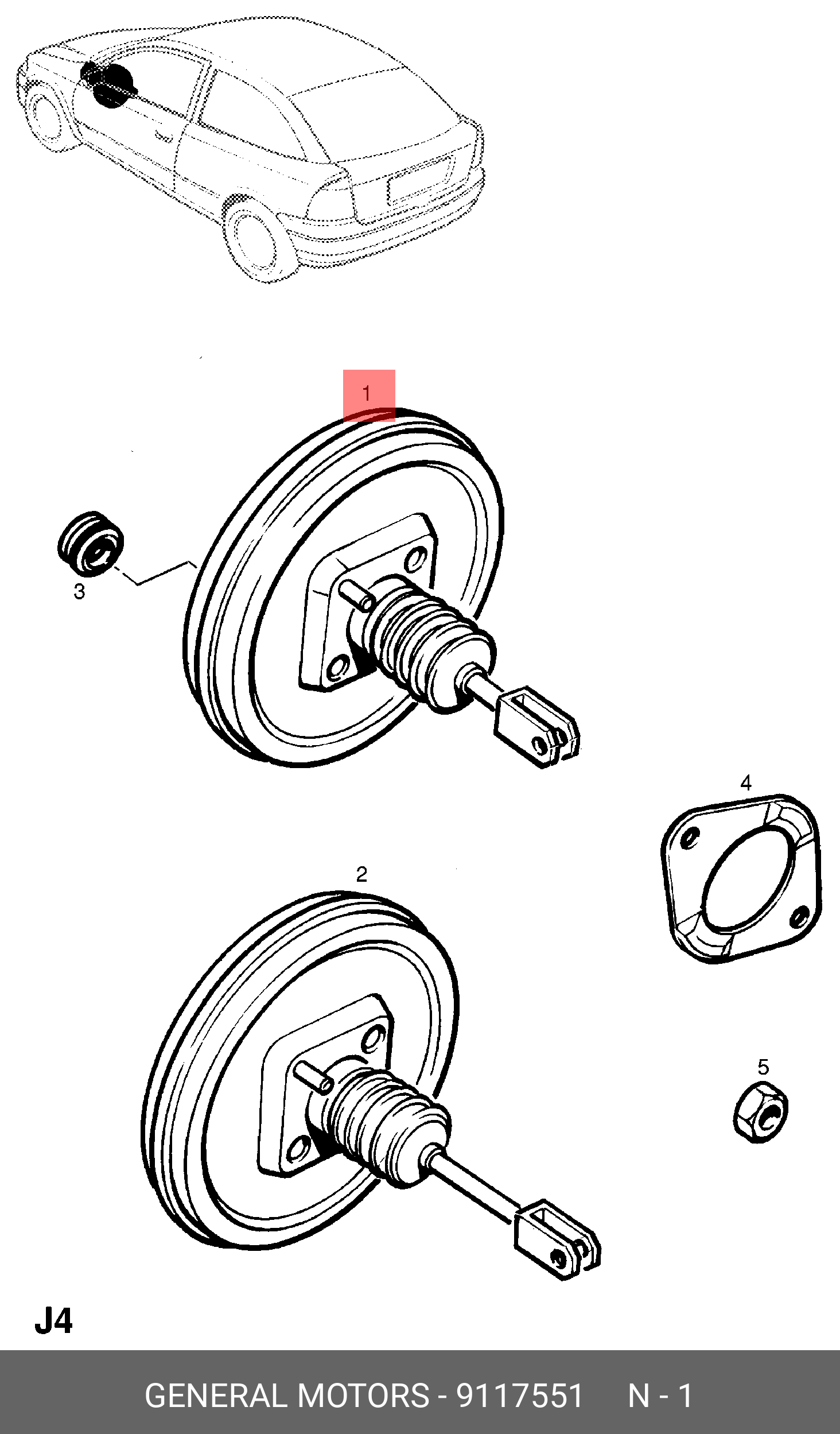 1

3

4

2

5

J4

GENERAL MOTORS - 9117551 N - 1