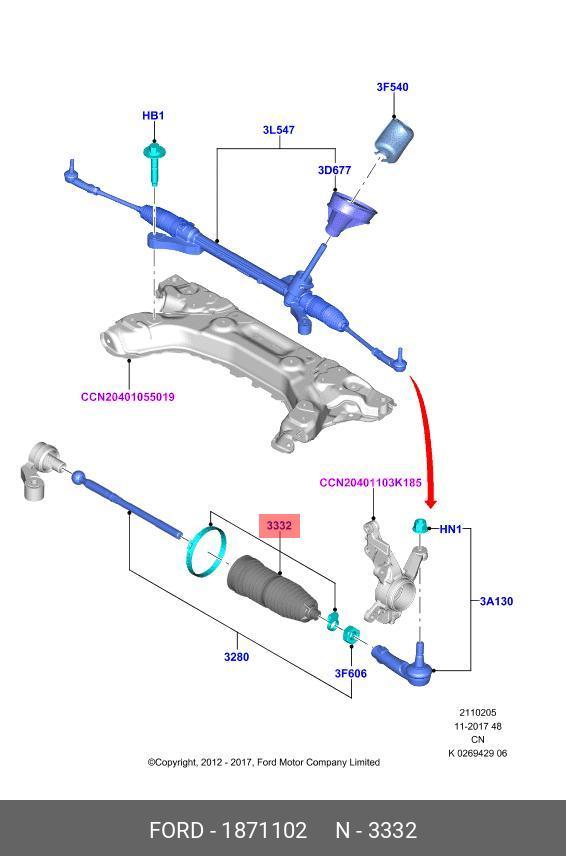 3F540

HB1

3L547

3D677

CCN20401055019

CCN20401103K185

3332

HN1

3A130

3280

3F606

2110205
11-2017 48
CN
K 0269429 06

©Copyright, 2012 - 2017, Ford Motor Company Limited

FORD - 1871102 N - 3332