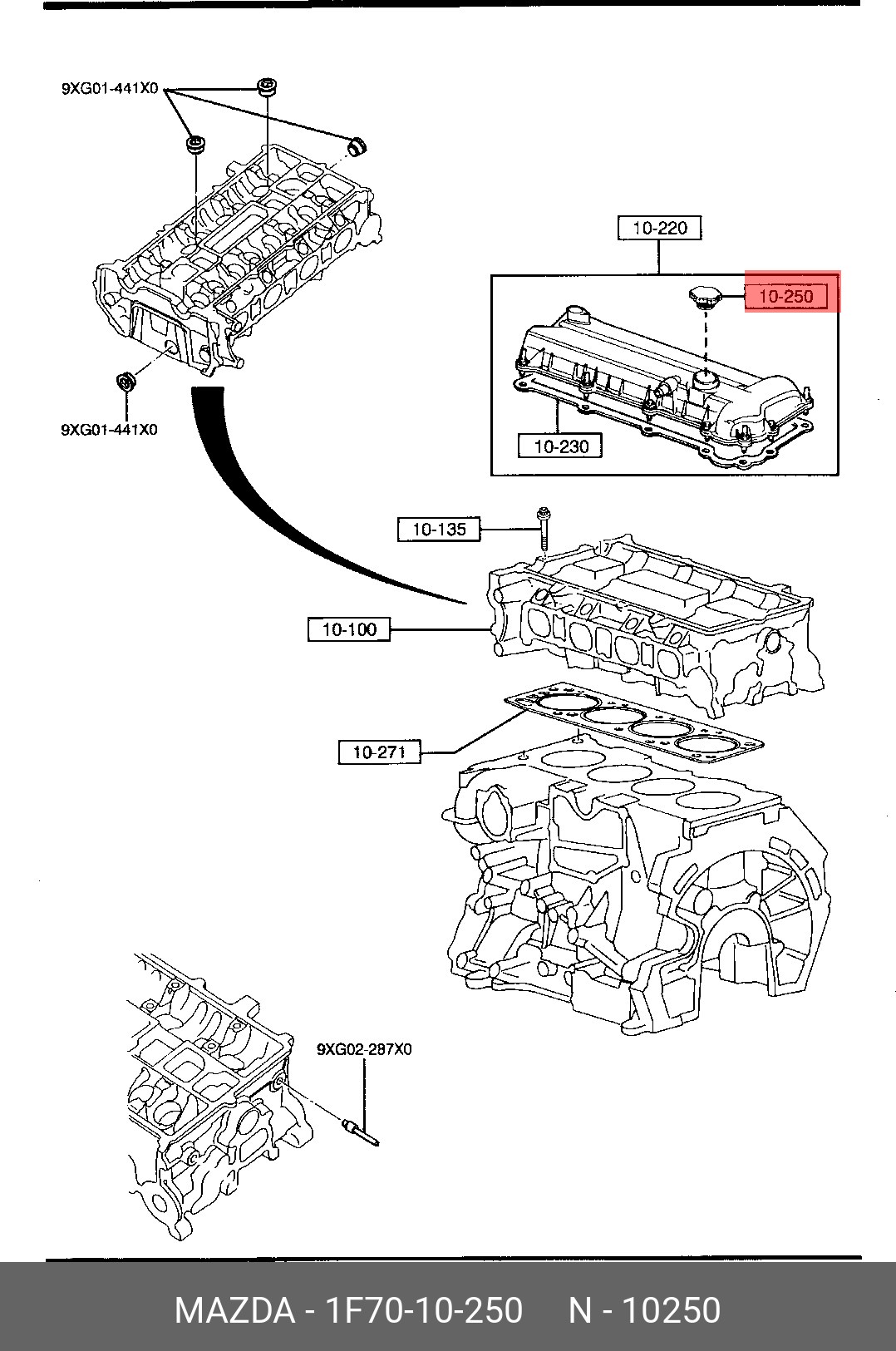 9XG01-441X0

10-220

10-250

9XG01-441X0

10-230

10-135

10-100

10-271

9XG02-287X0

MAZDA - 1F70-10-250 N - 10250