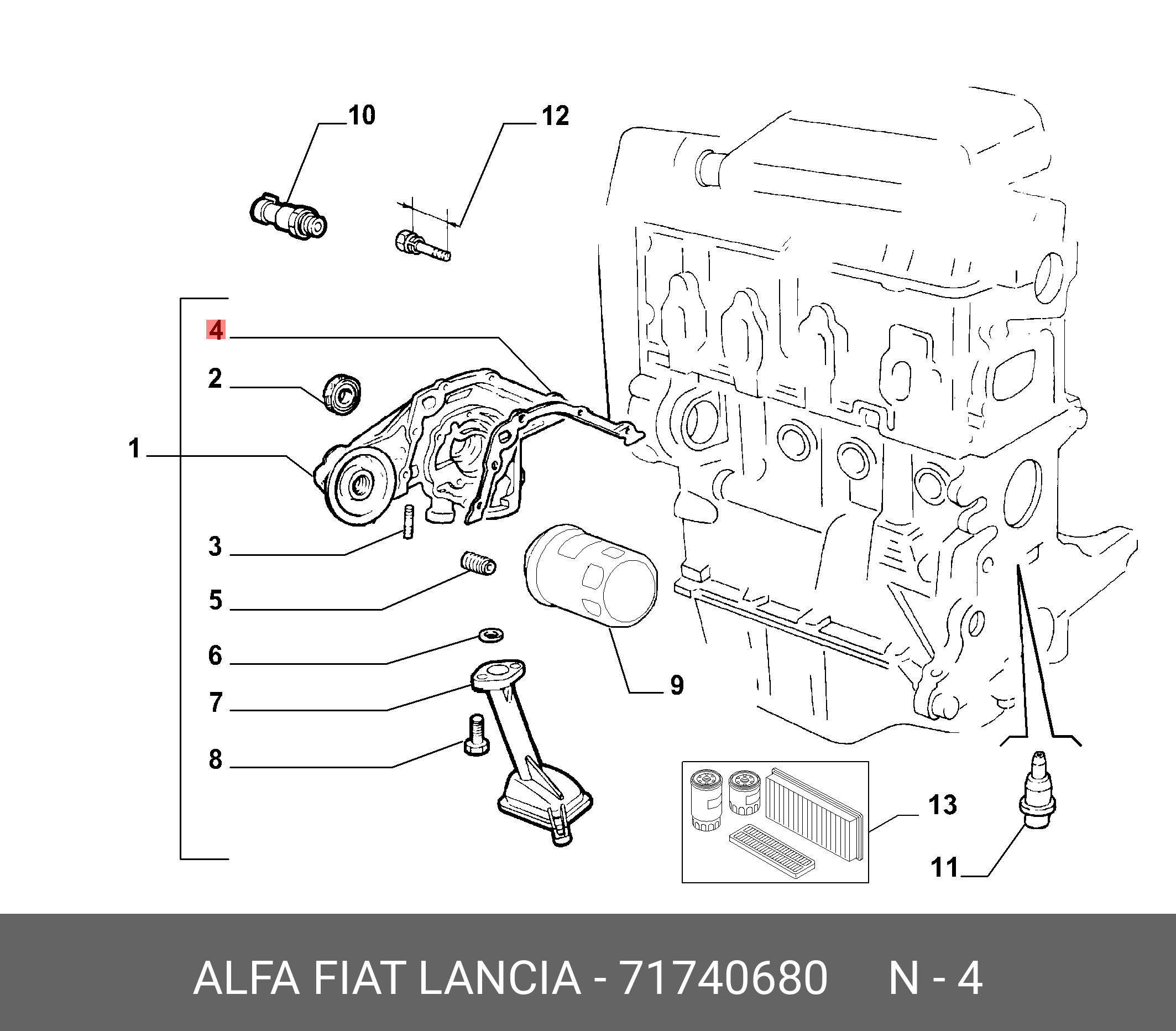 10

12

4

2

1

3

5

6

7

8

9

13

11

ALFA FIAT LANCIA - 71740680 N - 4