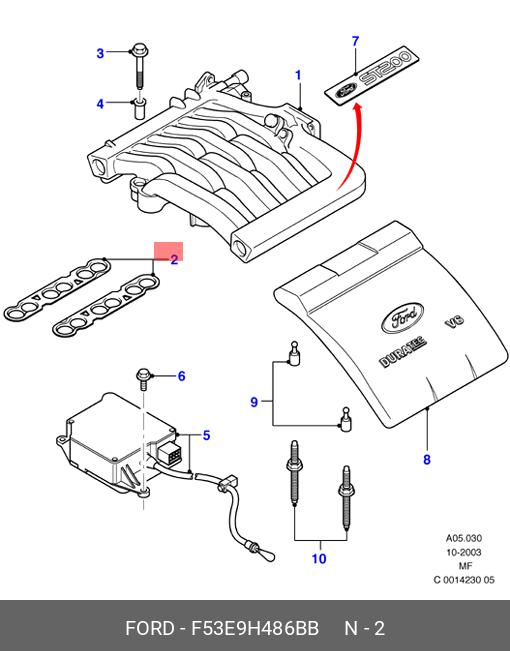 3
4
1
7
Ford ST200
2
Ford V6
DURATEC
6
9
5
8
10
A05.030
10-2003
MF
C 0014230 05

FORD - F53E9H486BB N - 2