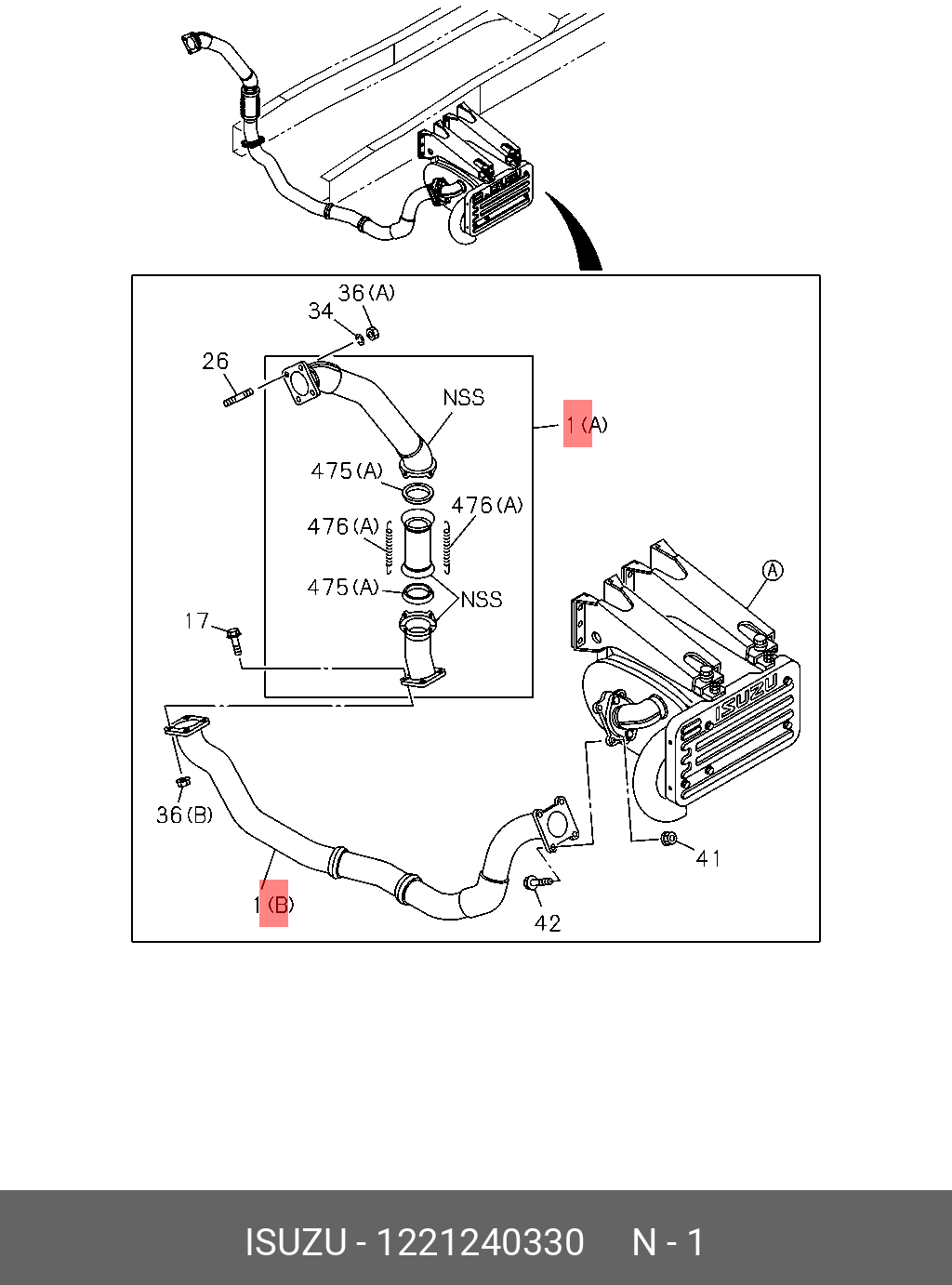 36(A)
34
26
NSS
1(A)
475(A)
476(A)
476(A)
475(A)
NSS
17
A
ISUZU
36(B)
41
1(B)
42

ISUZU - 1221240330 N - 1