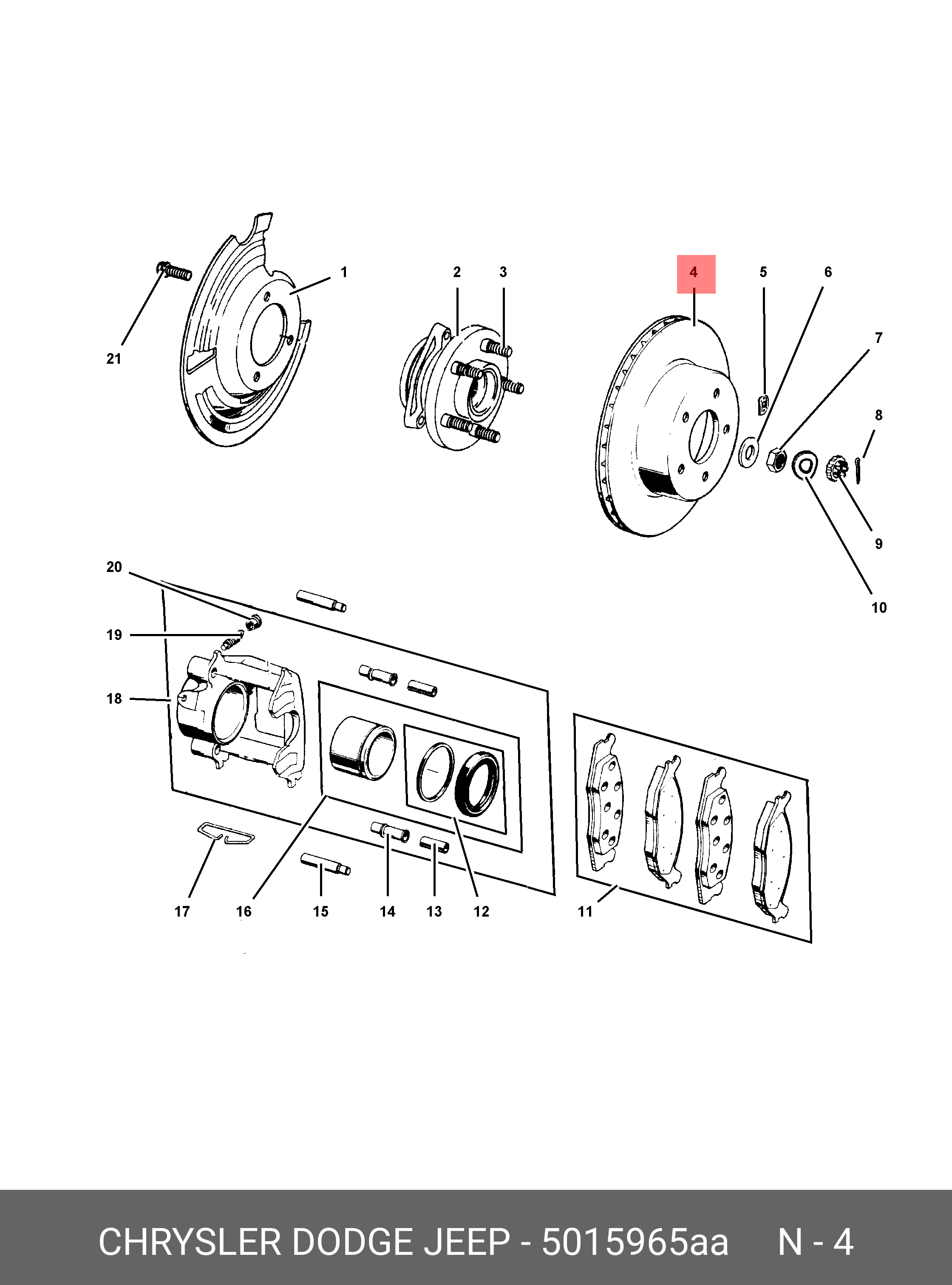 1
2
3
4
5
6
7
8
9
10
21
20
19
18
17
16
15
14
13
12
11

CHRYSLER DODGE JEEP - 5015965aa N - 4