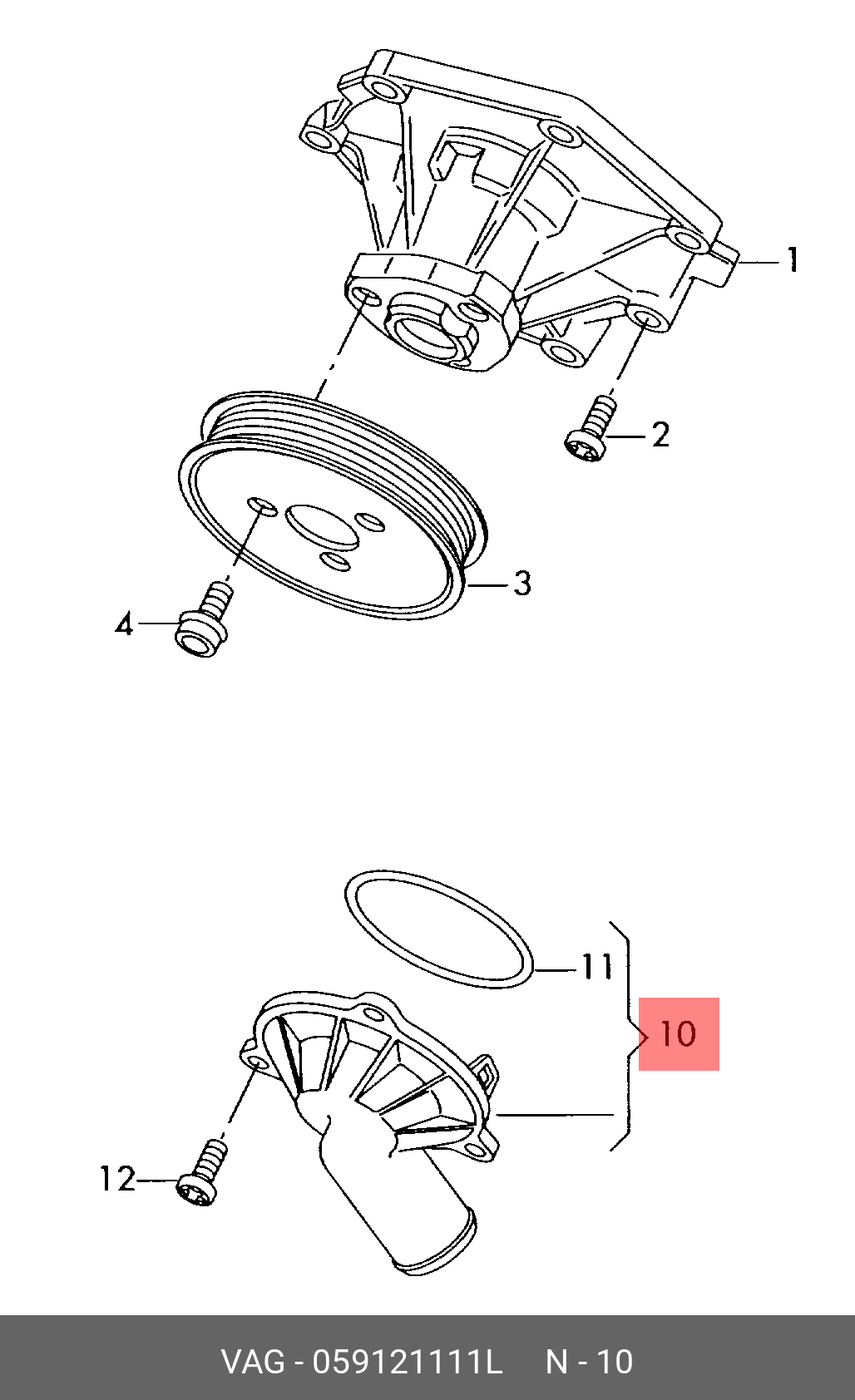 1
2
3
4
11
10
12

VAG - 059121111L N - 10