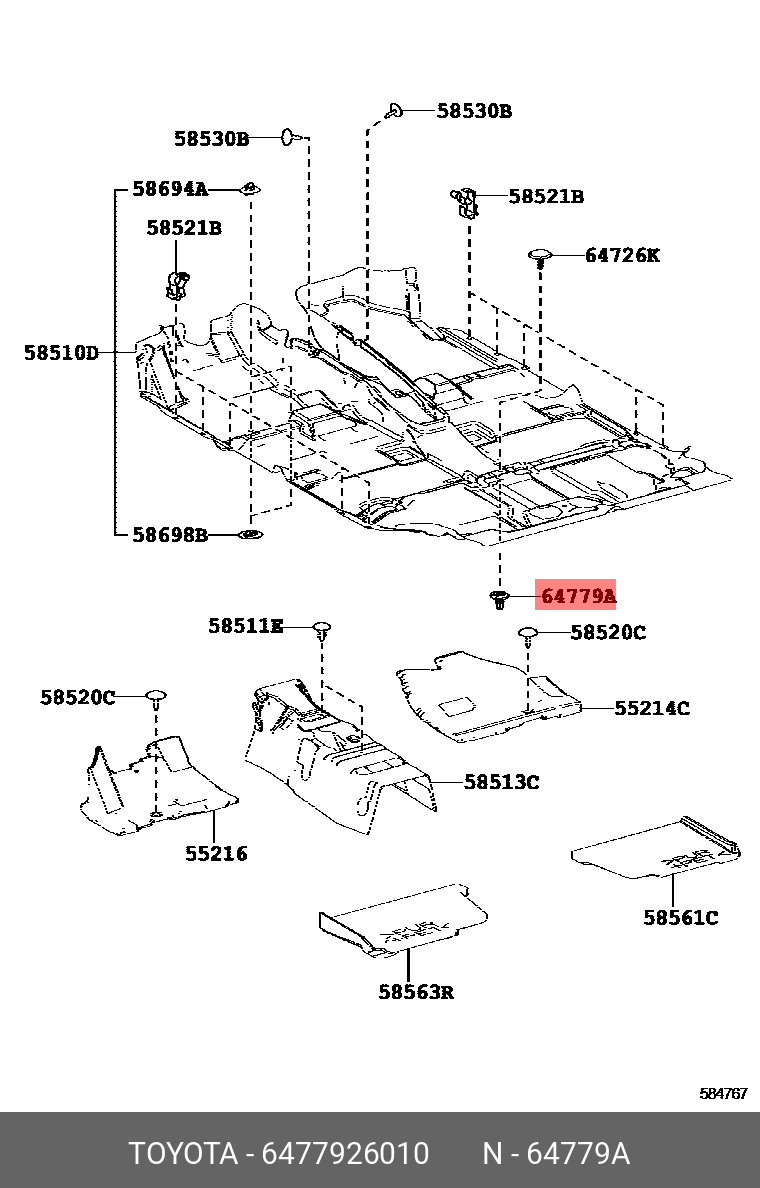 58530B
58530B
58694A
58521B
58521B
64726K
58510D
58698B
64779A
58511E
58520C
58520C
55214C
58513C
55216
58561C
58563R
584767
TOYOTA - 6477926010 N - 64779A