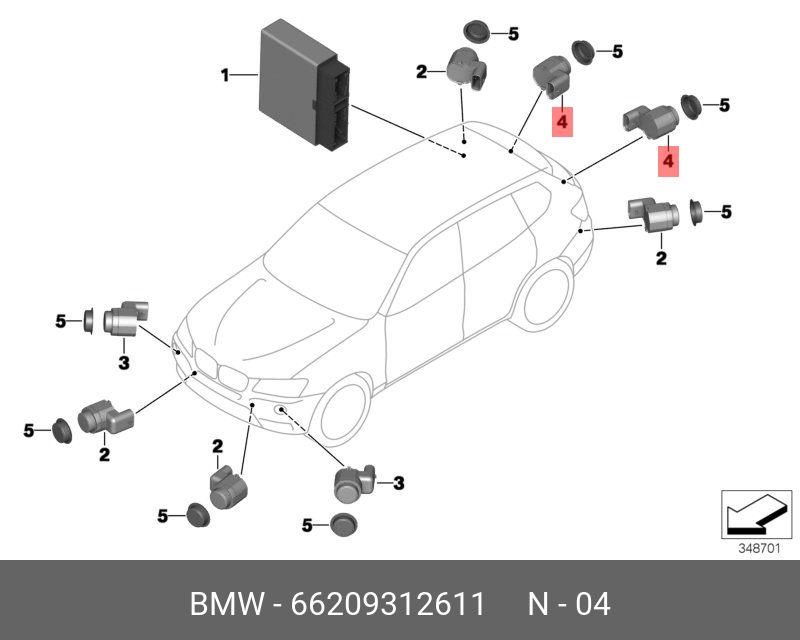 1
2
5
5
4
5
4
5
2
5
3
5
2
2
5
3
5
348701

BMW - 66209312611 N - 04