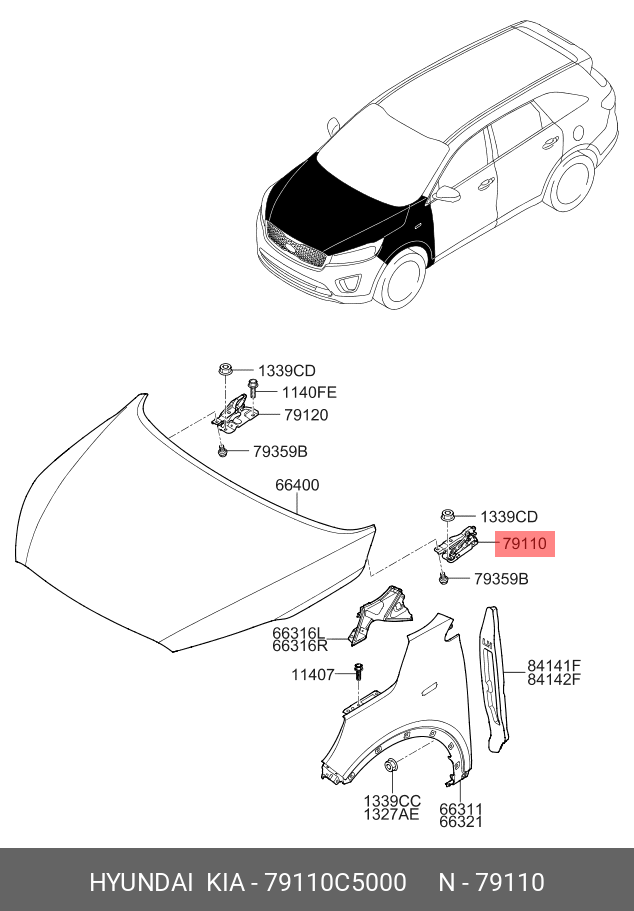 1339CD
1140FE
79120
79359B
66400
1339CD
79110
79359B
66316L
66316R
11407
84141F
84142F
1339CC
1327AE
66311
66321

HYUNDAI KIA - 79110C5000 N - 79110