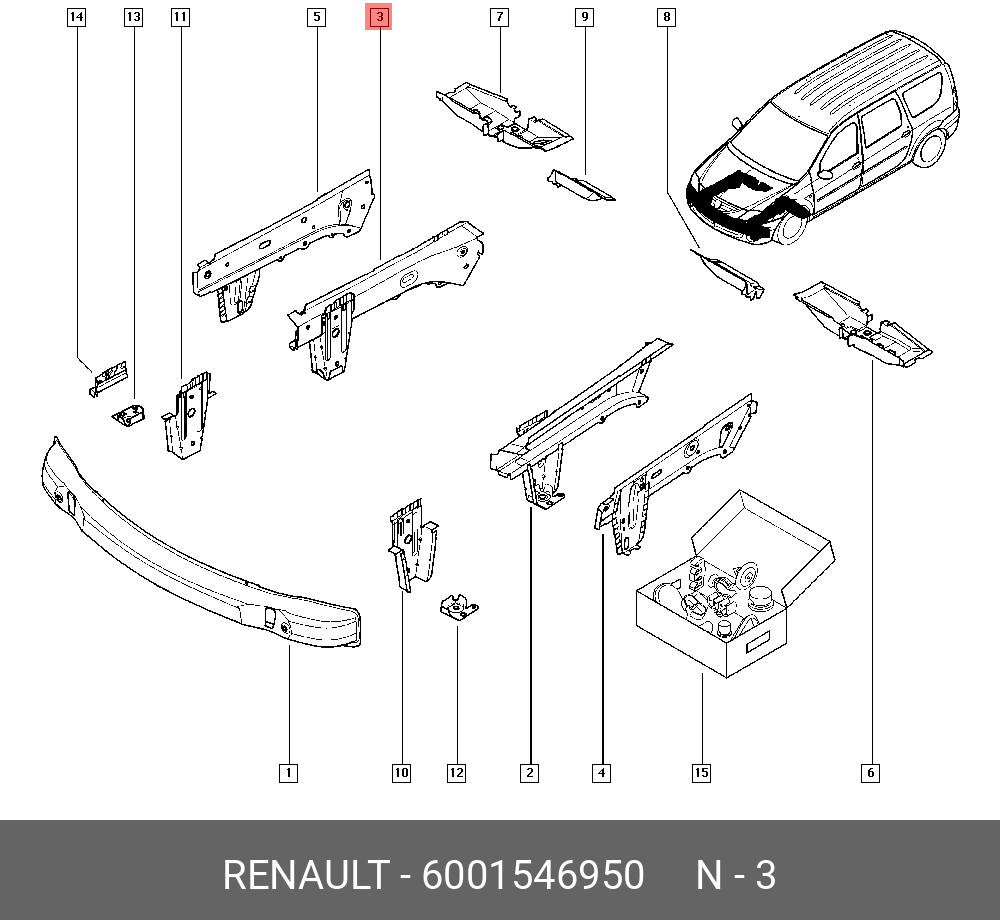 14
13
11
5
3
7
9
8
1
10
12
2
4
15
6

RENAULT - 6001546950 N - 3