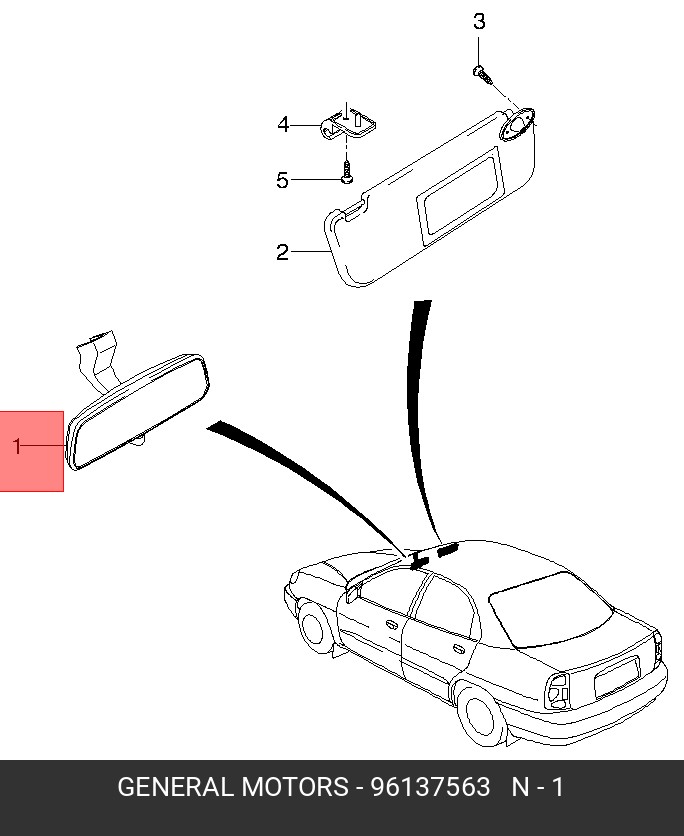 3
4
5
2
1

GENERAL MOTORS - 96137563 N - 1