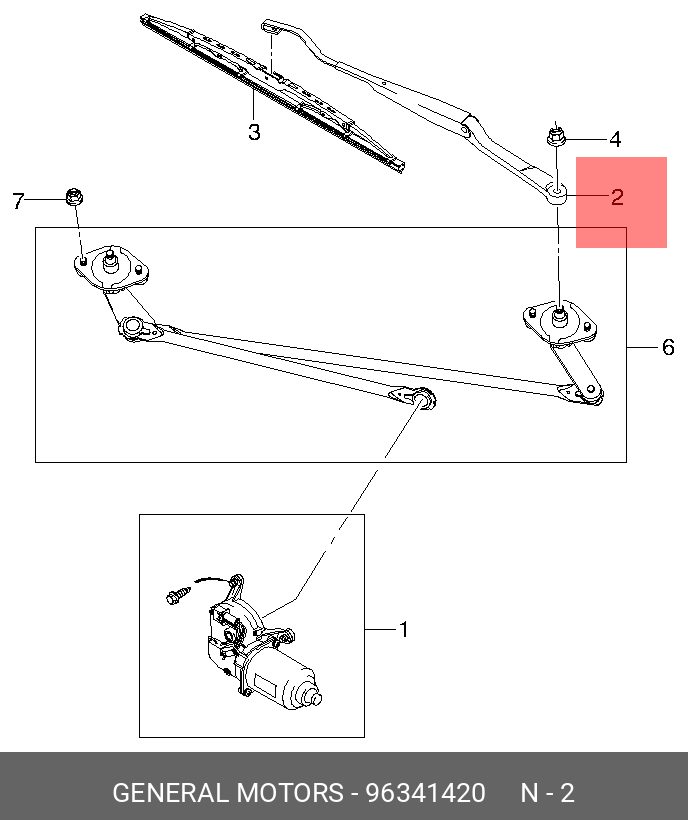 3
4
7
2
6
1

GENERAL MOTORS - 96341420 N - 2