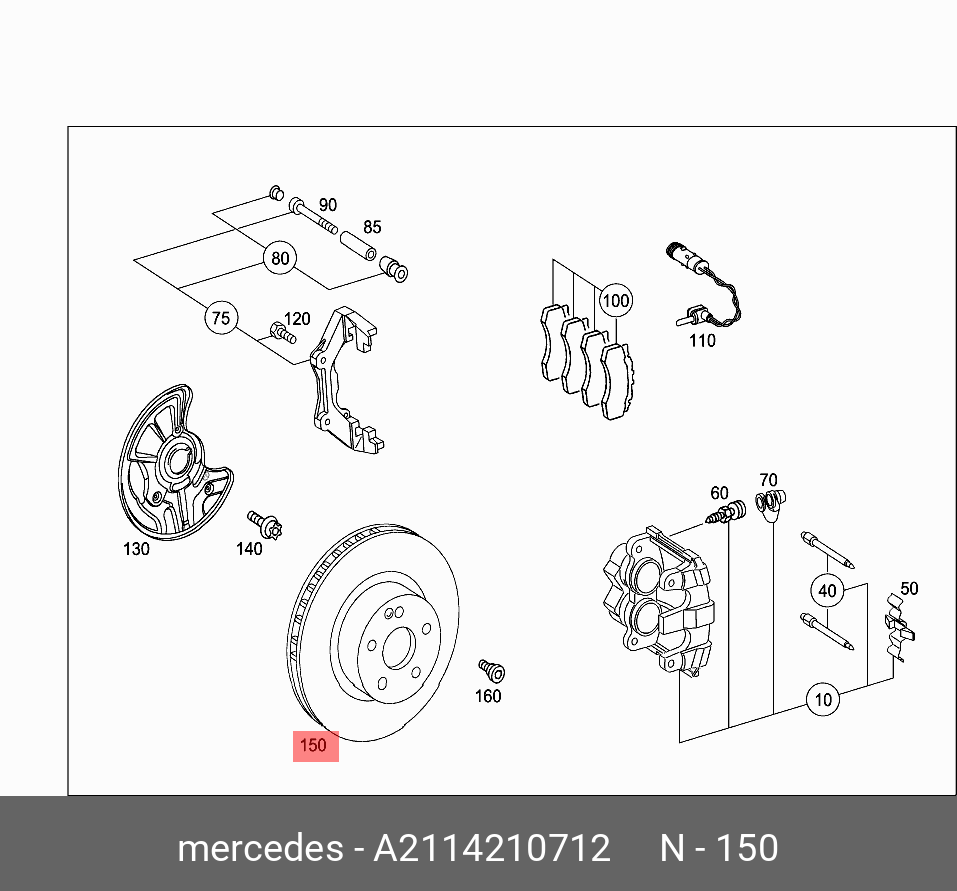 90
85
80
75
120
100
110
130
140
60
70
40
50
160
10
150

mercedes - A2114210712 N - 150