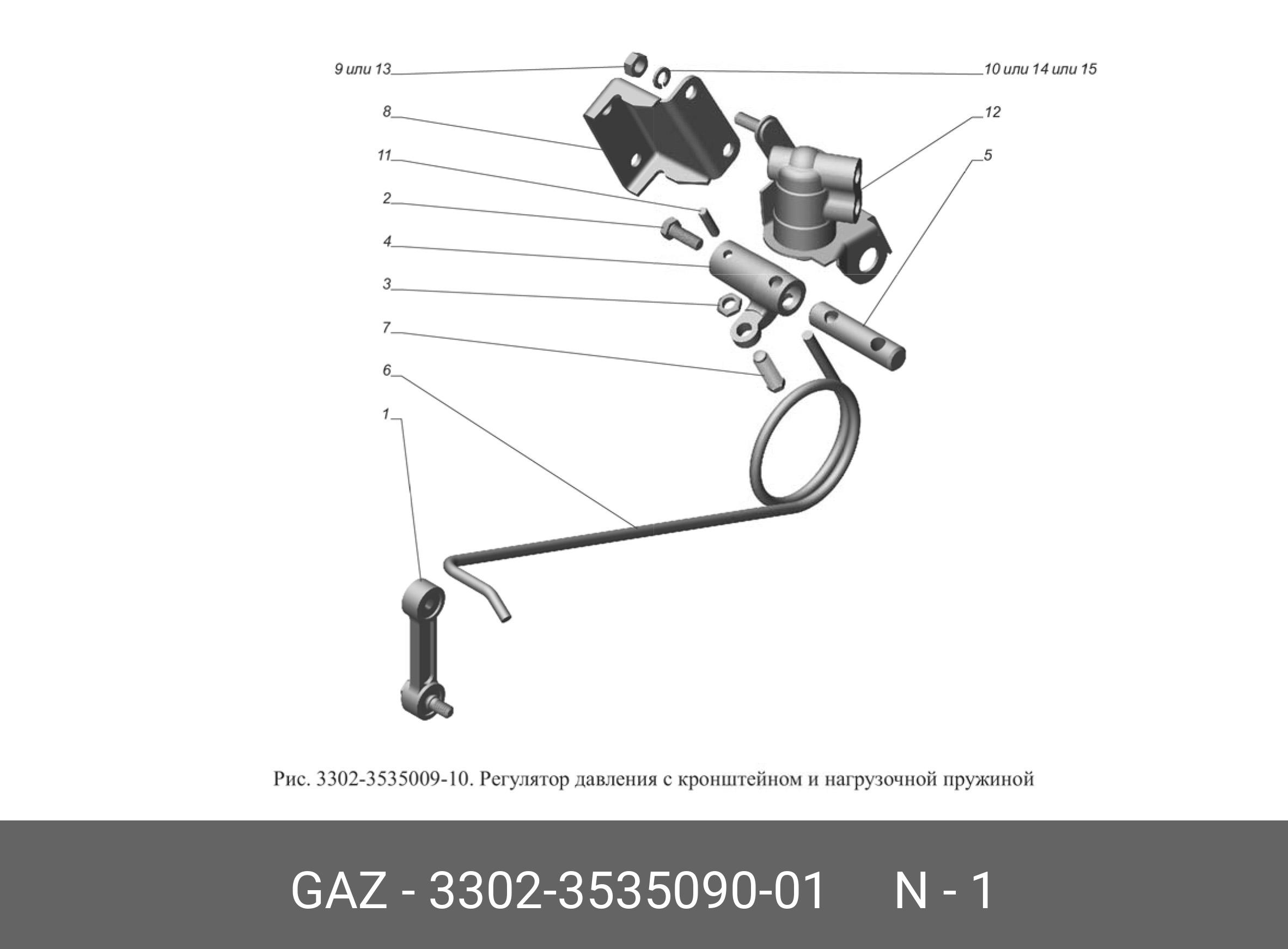 9 или 13
10 или 14 или 15
8
12
11
5
2
4
3
7
6
1

Рис. 3302-3535009-10. Регулятор давления с кронштейном и нагрузочной пружиной

GAZ - 3302-3535090-01 N - 1