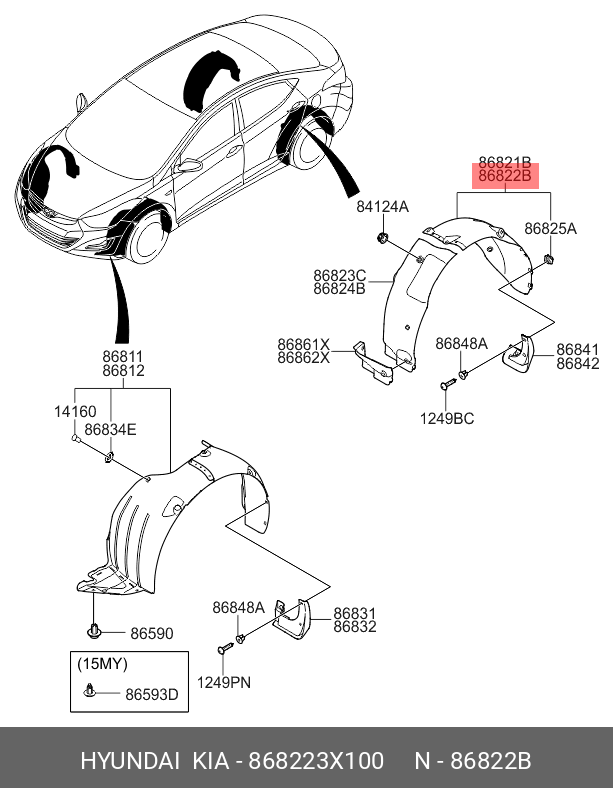 86821B
86822B
84124A
86825A
86823C
86824B
86861X
86862X
86848A
86841
86842
1249BC
86811
86812
14160
86834E
86848A
86831
86832
86590
1249PN
(15MY)
86593D

HYUNDAI KIA - 868223X100 N - 86822B