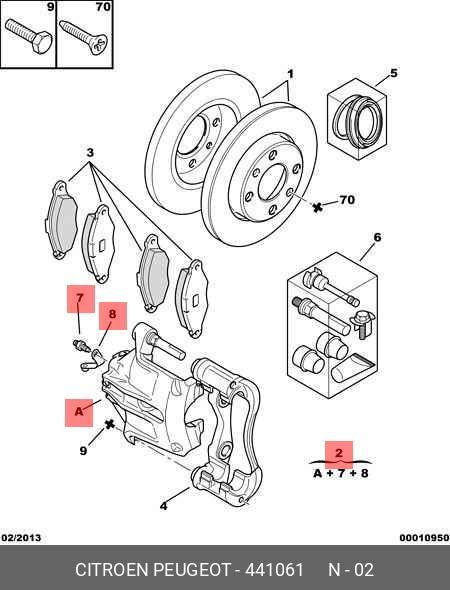 9
70
1
5
3
70
6
7
8
A
9
2
A + 7 + 8
4
02/2013
00010950
CITROEN PEUGEOT - 441061 N - 02