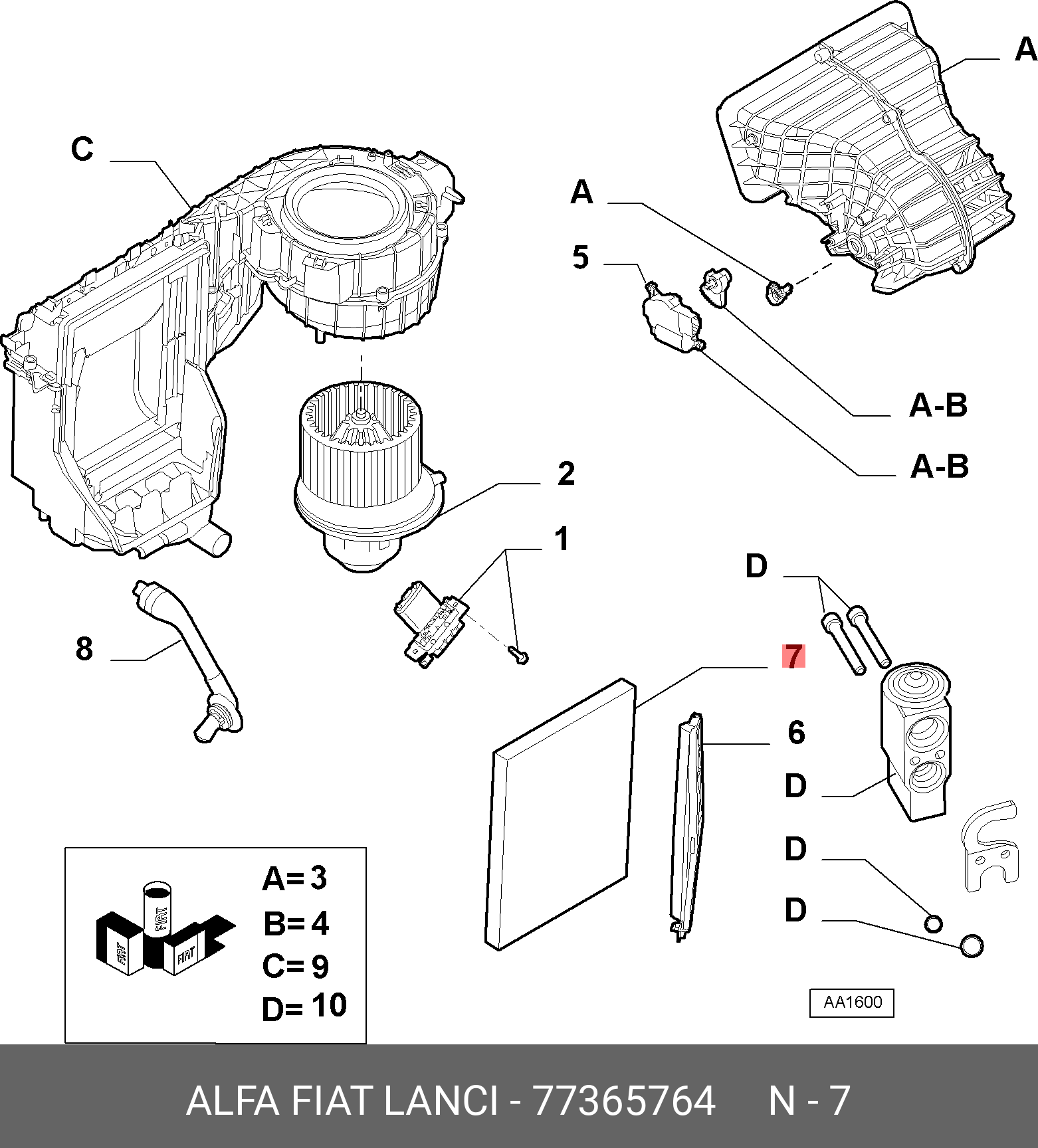 A

C

A

5

A-B

A-B

2

1

D

8

7

6

D

D

D

FIAT

FIAT

FIAT

A= 3
B= 4
C= 9
D= 10

AA1600

ALFA FIAT LANCI - 77365764 N - 7