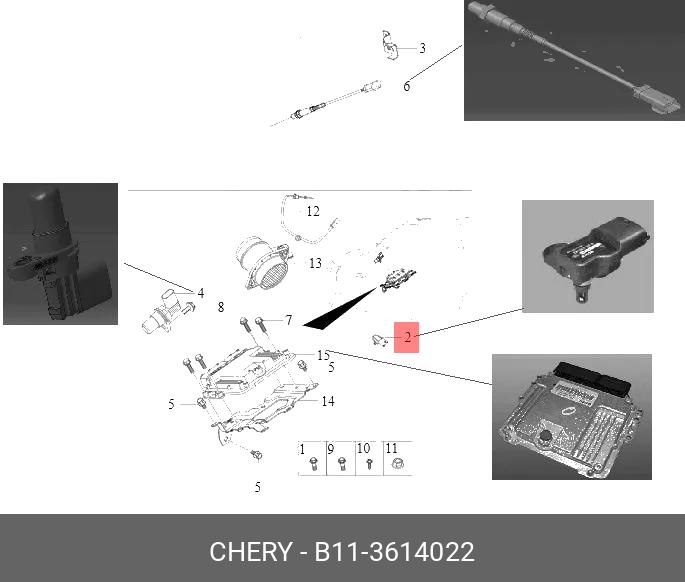 3
6
12
13
4
8
7
2
15
5
5
14
1
9
10
11
5
CHERY - B11-3614022