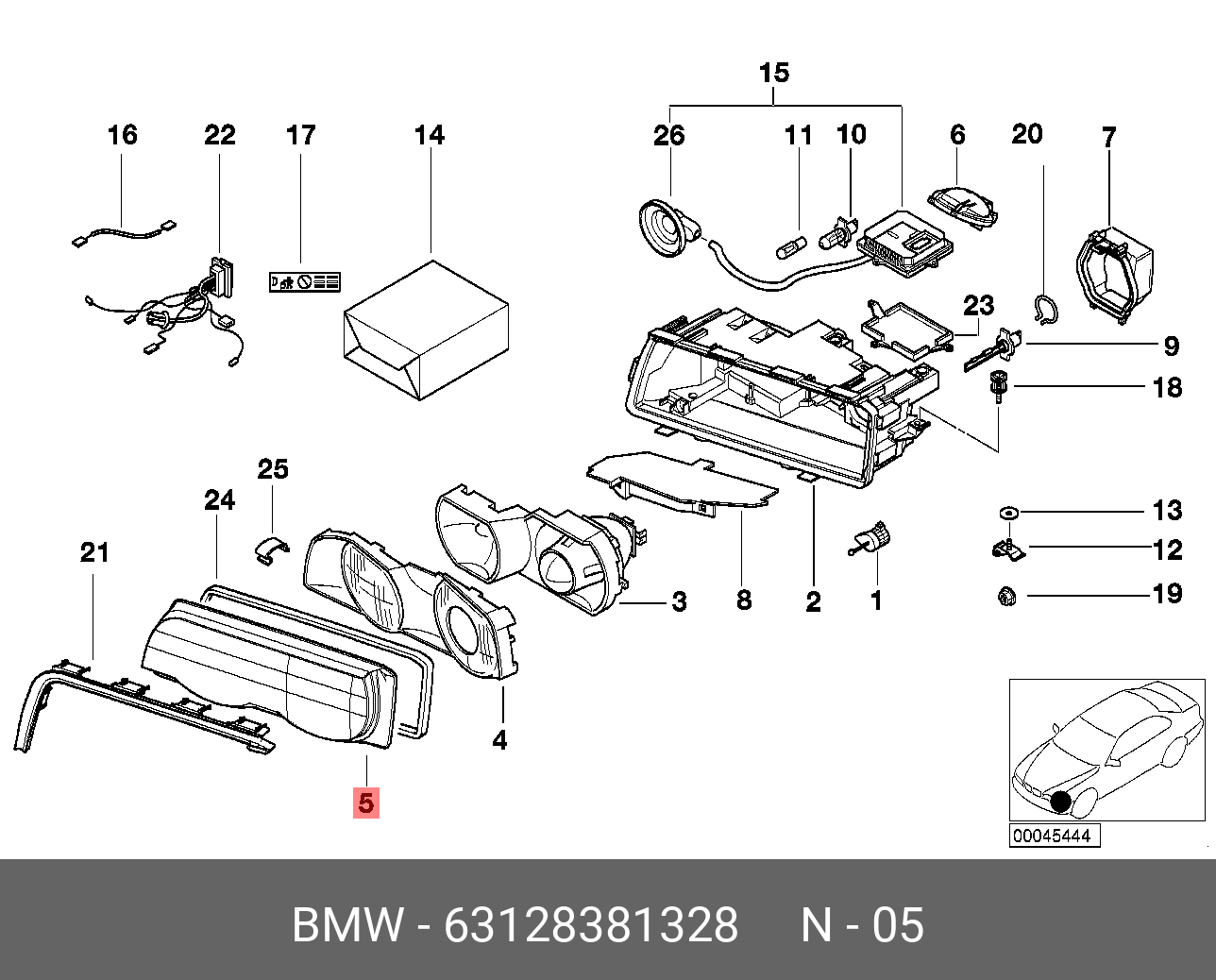 15

16 22 17 14 26 11 10 6 20 7

23

9

18

25

24

21

13

12

19

3 8 2 1

4

5

00045444

BMW - 63128381328 N - 05