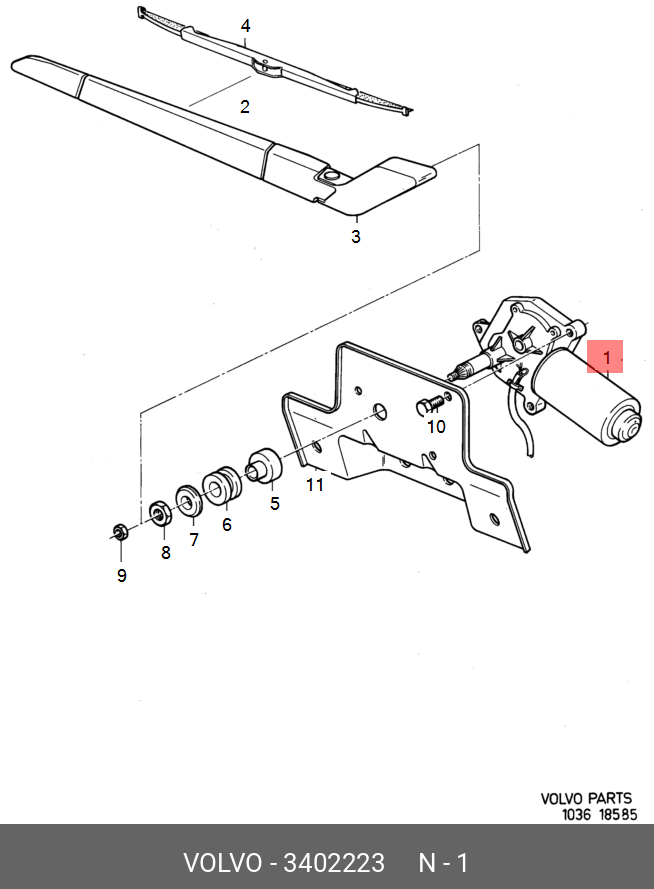 4
2
3
1
10
11
5
6
7
8
9
VOLVO PARTS
1036 18585
VOLVO - 3402223 N - 1