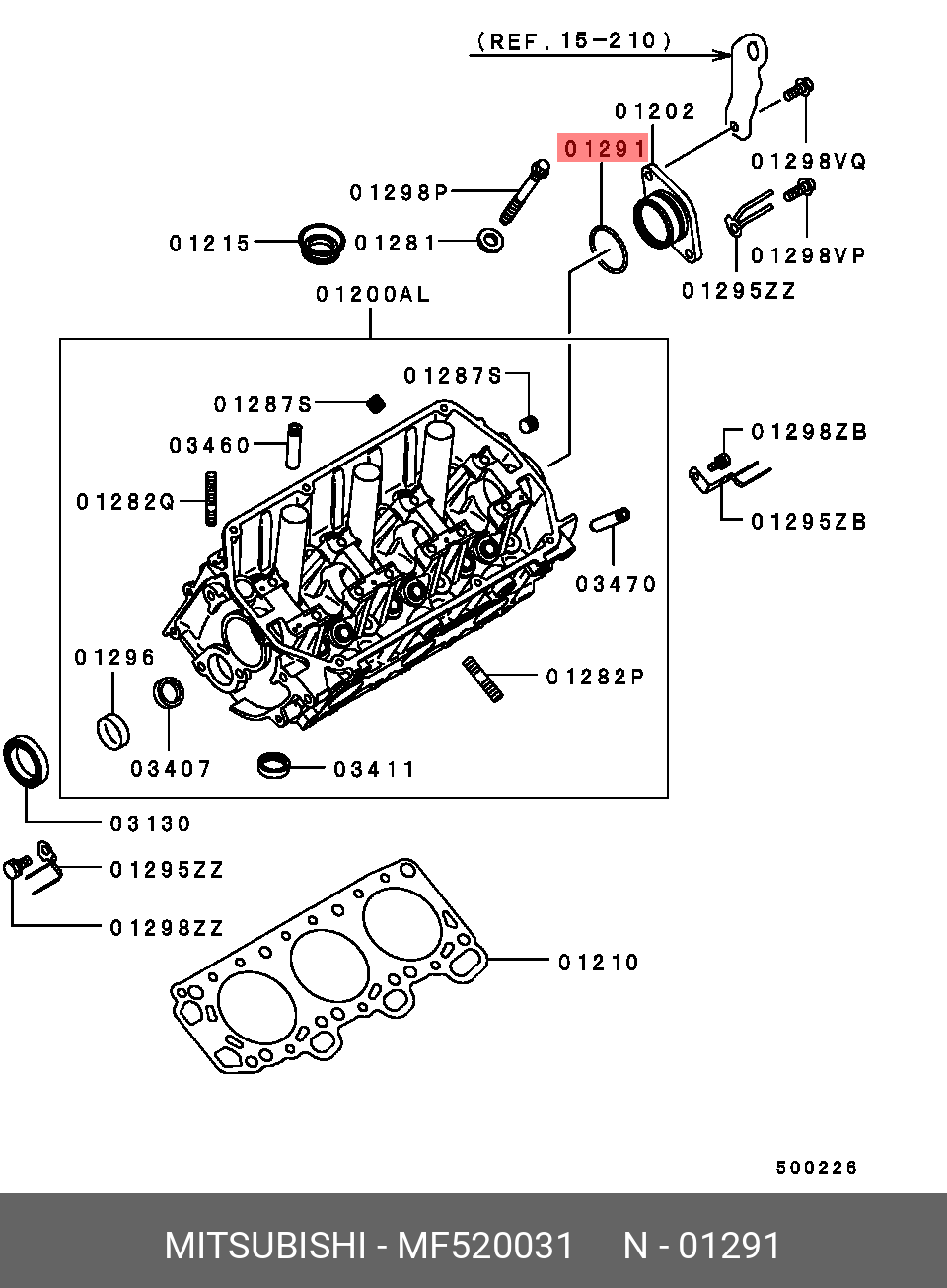 (REF. 15-210)

01202

01291

01298VQ

01298P

01215

01281

01298VP

01295ZZ

01200AL

01287S

01287S

03460

01282Q

01298ZB

01295ZB

03470

01296

01282P

03407

03411

03130

01295ZZ

01298ZZ

01210

500226

MITSUBISHI - MF520031 N - 01291