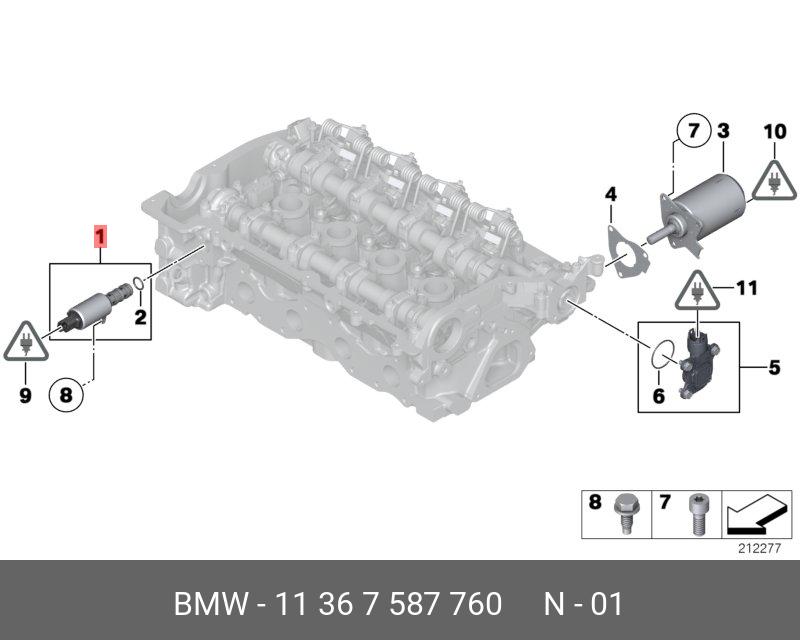 1
2
9
8
7
3
10
4
11
5
6
8
7
212277
BMW - 11 36 7 587 760 N - 01