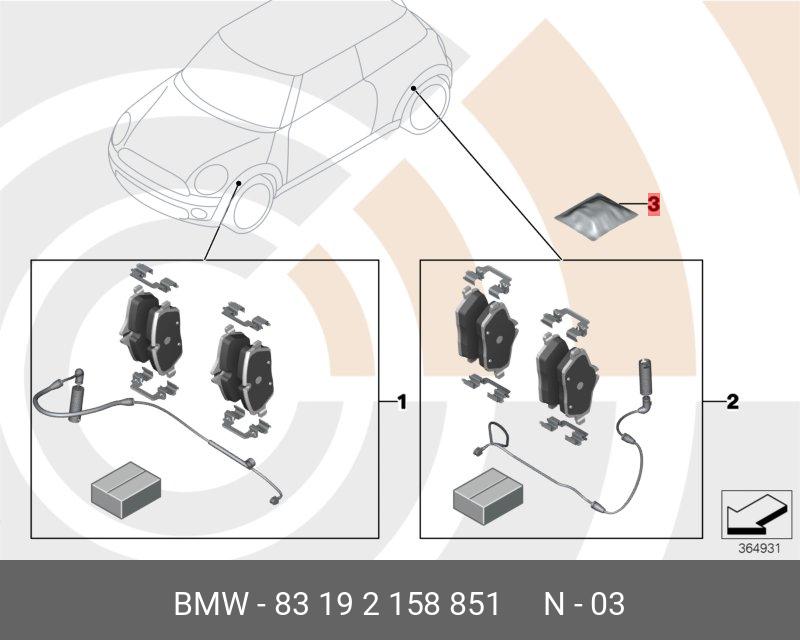 3

1

2

364931

BMW - 83 19 2 158 851 N - 03