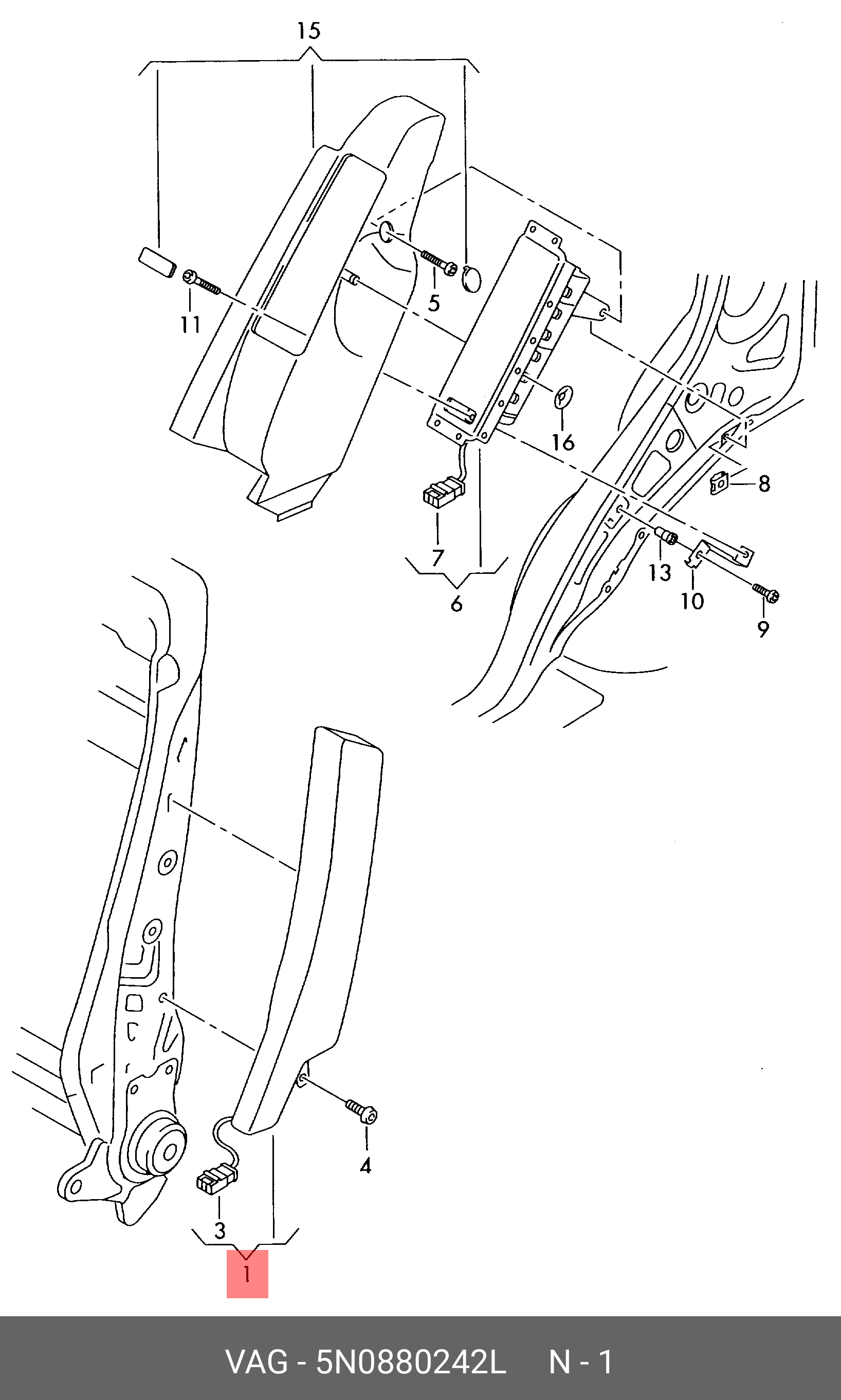 15
11
5
16
8
7
6
13
10
9
4
3
1

VAG - 5N0880242L N - 1