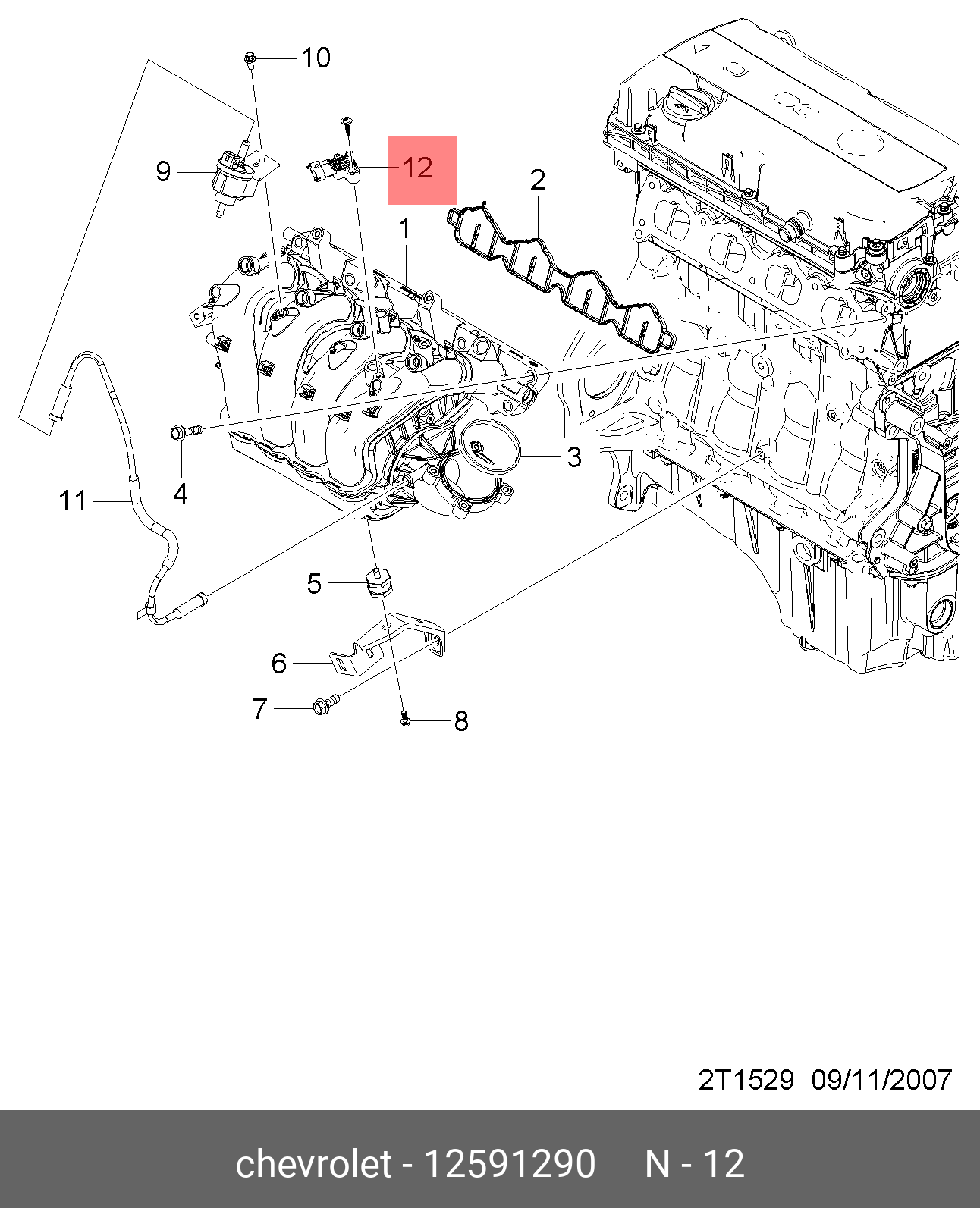 10
9
12
2
1
3
4
11
5
6
7
8

2T1529 09/11/2007

chevrolet - 12591290 N - 12