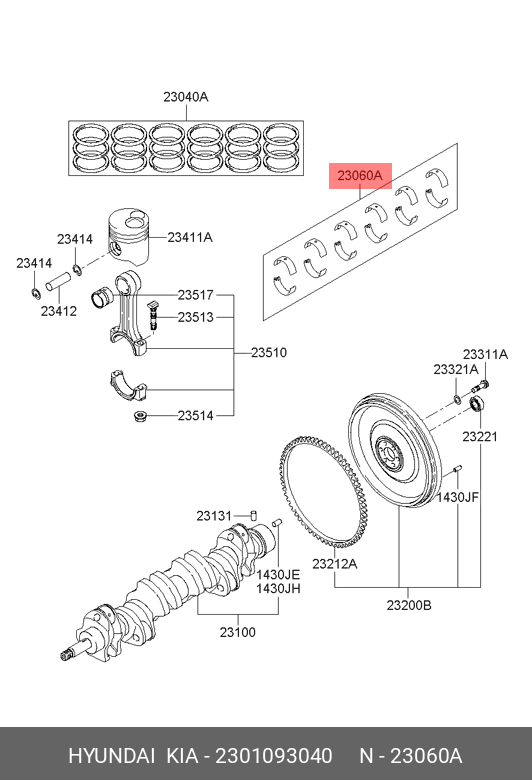 23040A

23060A

23414

23411A

23414

23412

23517

23513

23510

23514

23311A

23321A

23221

1430JF

23131

1430JE
1430JH

23212A

23200B

23100

HYUNDAI KIA - 2301093040 N - 23060A