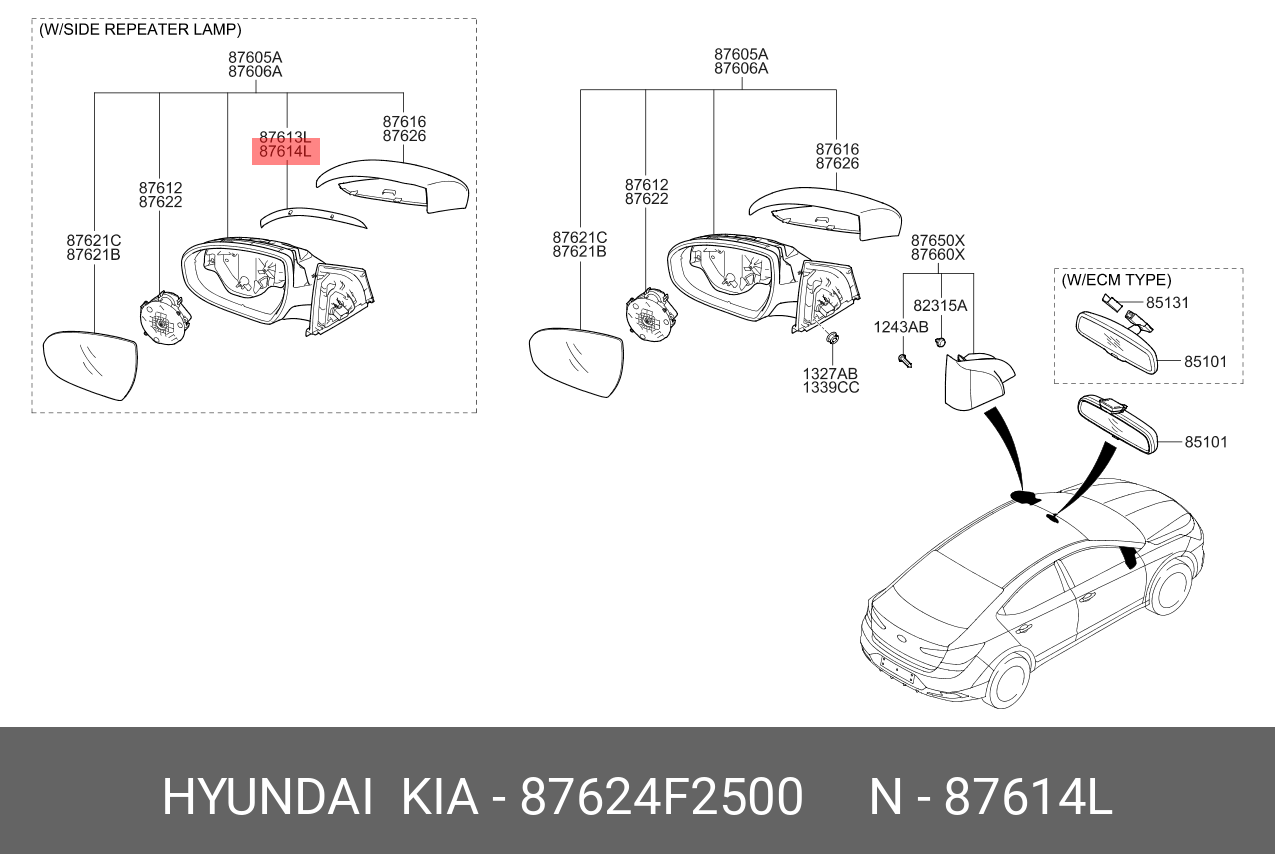 (W/SIDE REPEATER LAMP)
87605A
87606A
87613L
87614L
87616
87626
87612
87622
87621C
87621B

87605A
87606A
87616
87626
87612
87622
87621C
87621B
87650X
87660X
82315A
1243AB
1327AB
1339CC

(W/ECM TYPE)
85131
85101
85101

HYUNDAI KIA - 87624F2500 N - 87614L