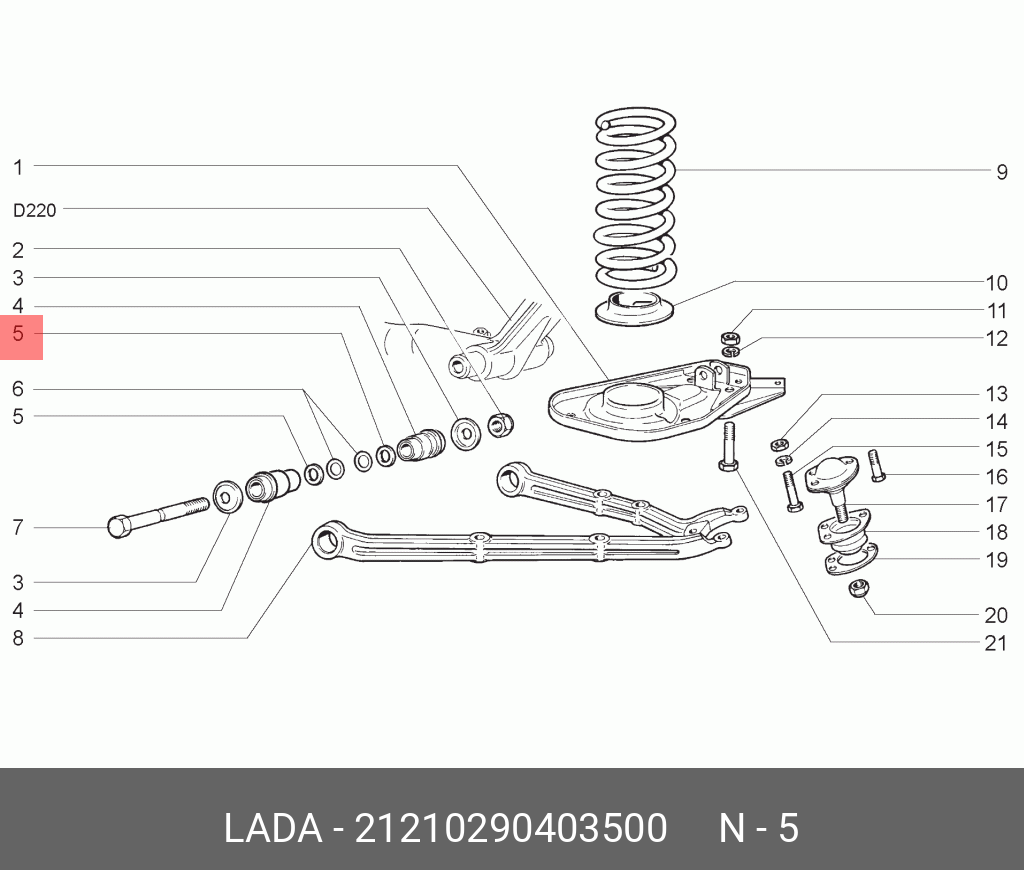 1
D220
2
3
4
5
6
5
7
3
4
8
9
10
11
12
13
14
15
16
17
18
19
20
21

LADA - 21210290403500 N - 5