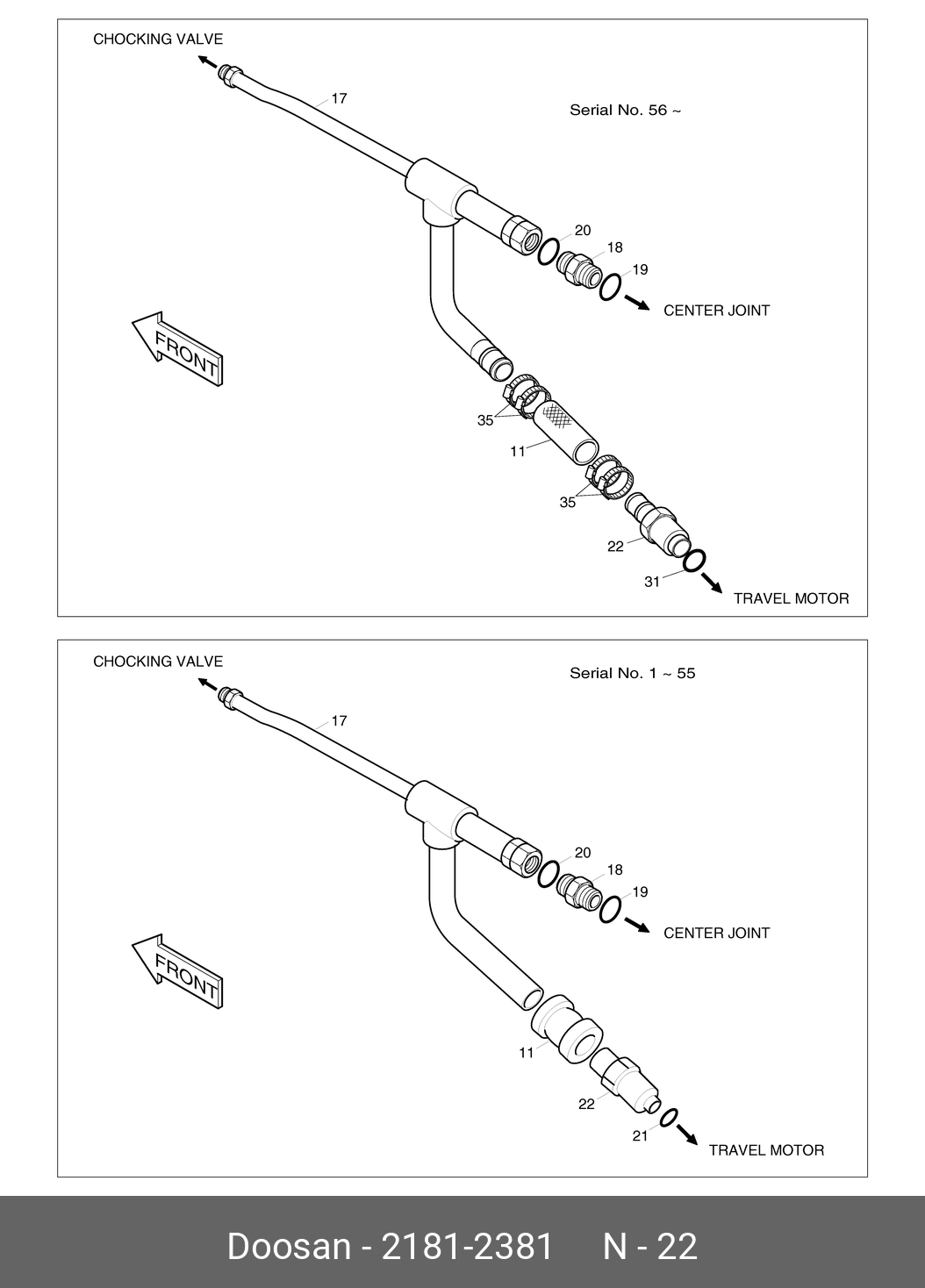 CHOCKING VALVE

17

Serial No. 56 ~

20

18

19

CENTER JOINT

FRONT

35

11

35

22

31

TRAVEL MOTOR

CHOCKING VALVE

Serial No. 1 ~ 55

17

20

18

19

CENTER JOINT

FRONT

11

22

21

TRAVEL MOTOR

Doosan - 2181-2381 N - 22