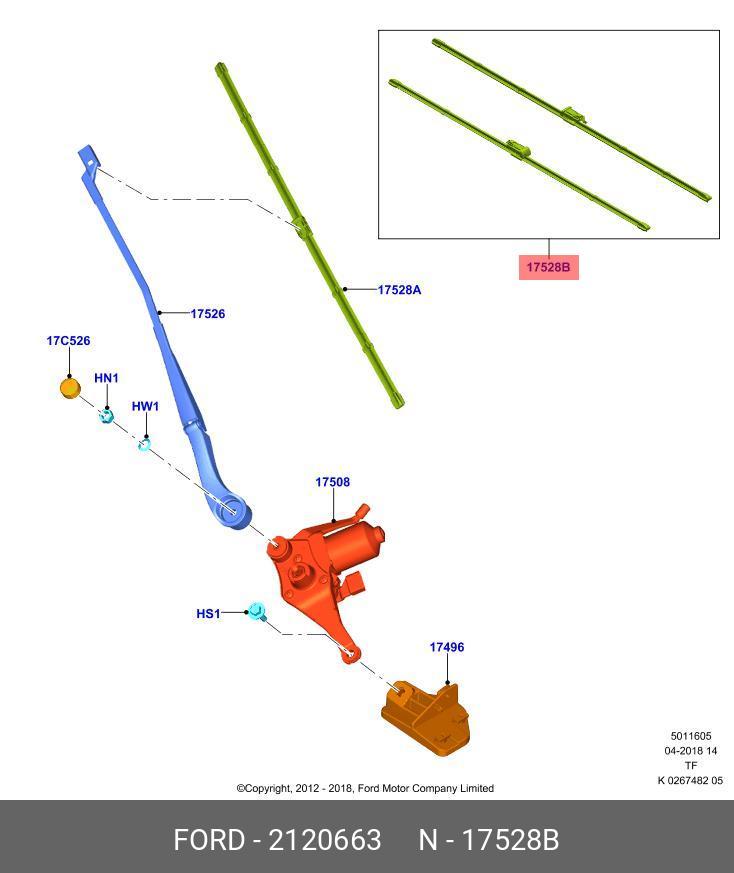 17528B

17528A

17526

17C526

HN1

HW1

17508

HS1

17496

5011605
04-2018 14
TF
K 0267482 05

©Copyright, 2012 - 2018, Ford Motor Company Limited

FORD - 2120663 N - 17528B