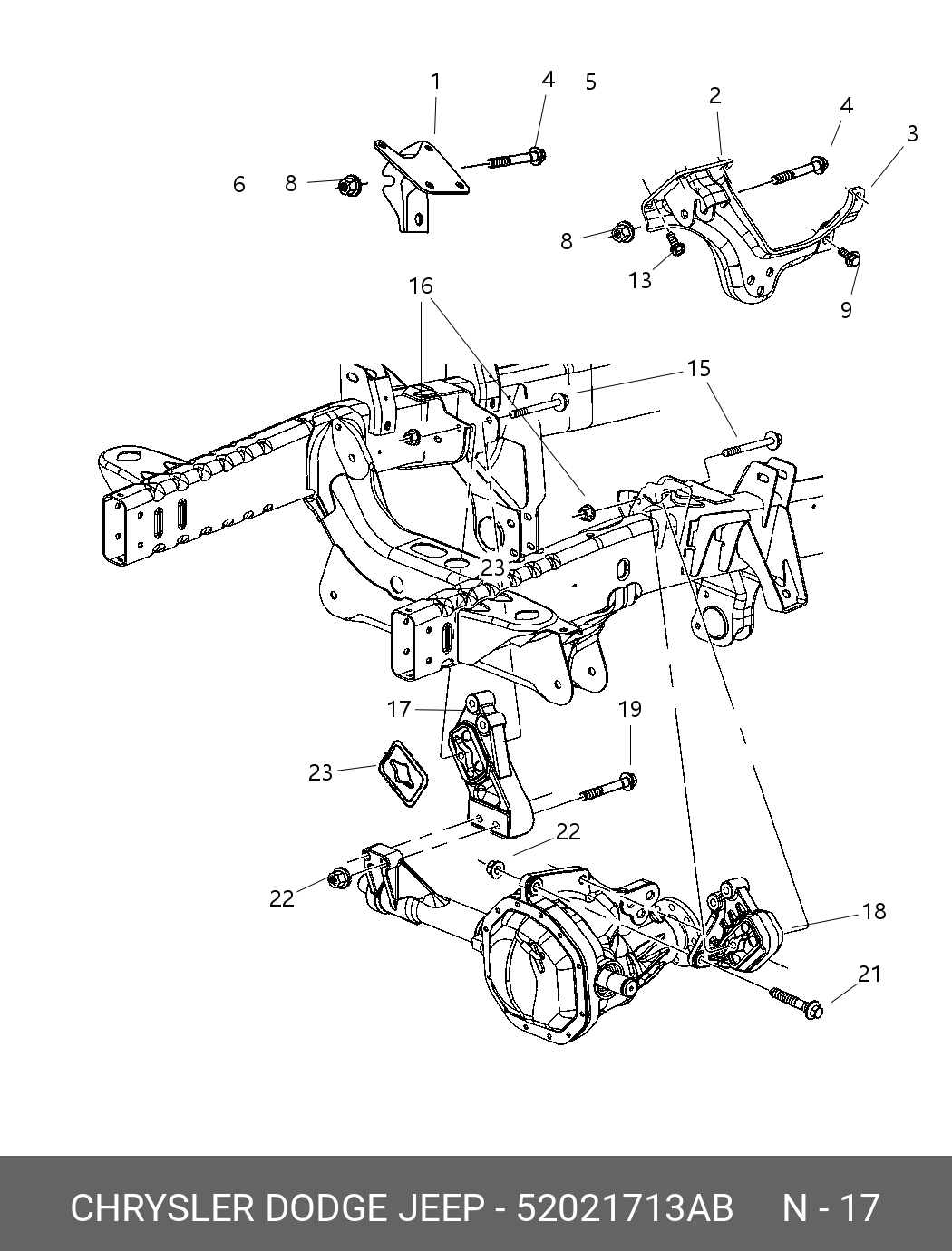 1
4
5
2
4
3
6
8
8
13
9
16
15
23
17
19
23
22
22
18
21

CHRYSLER DODGE JEEP - 52021713AB N - 17