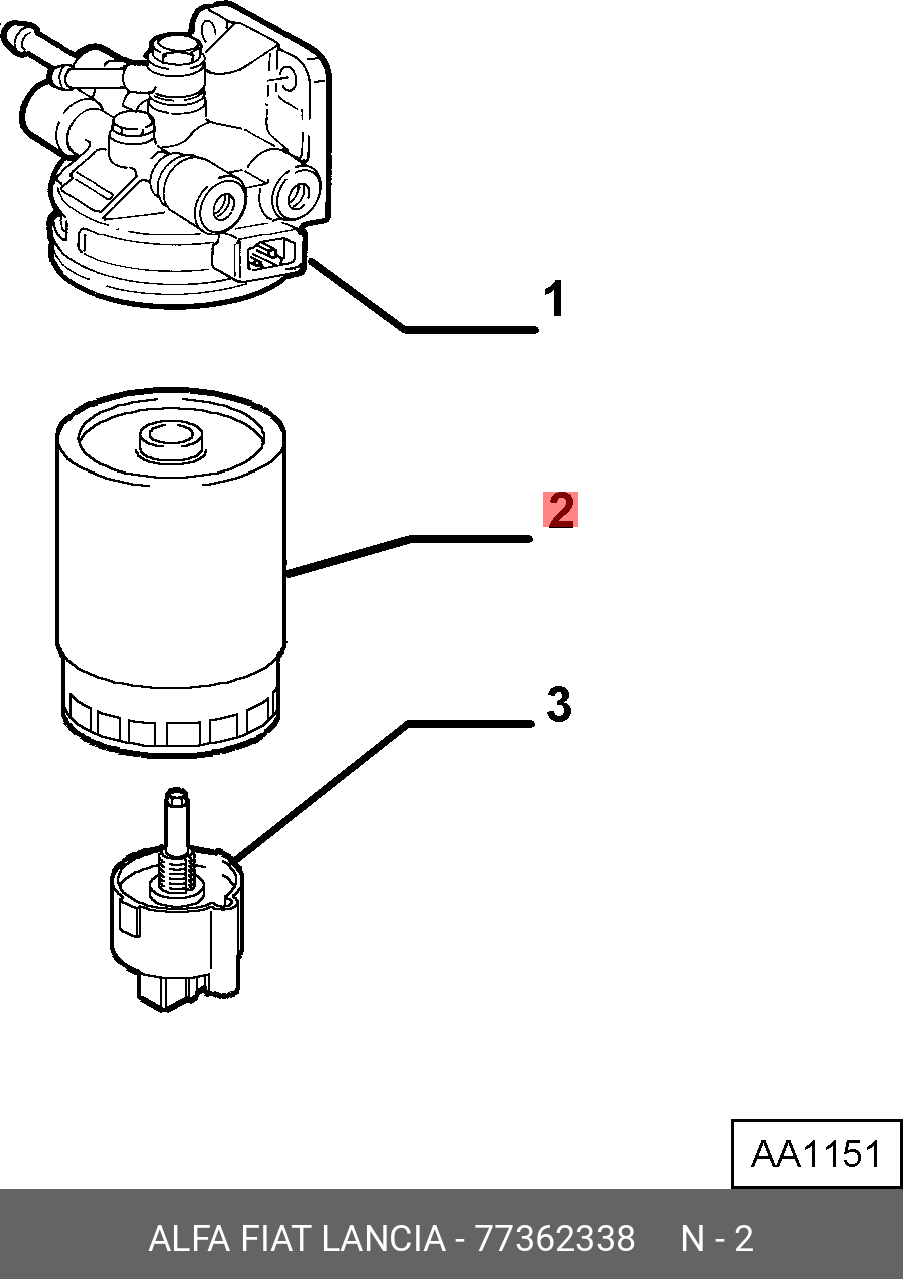 1

2

3

AA1151

ALFA FIAT LANCIA - 77362338 N - 2