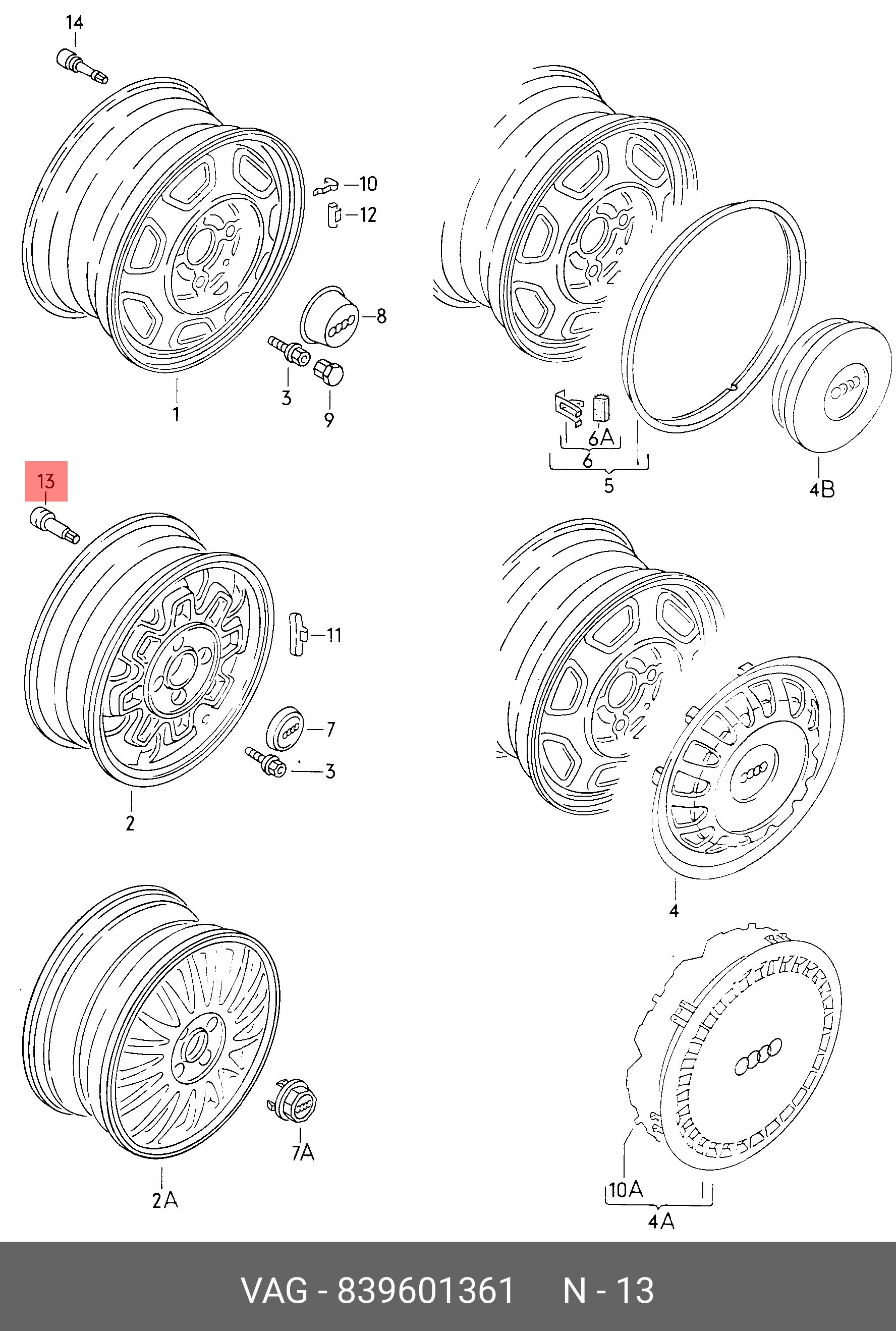 14
10
12
8
3
9
1
6A
6
5
4B
13
11
7
3
2
4
7A
2A
10A
4A
VAG - 839601361 N - 13