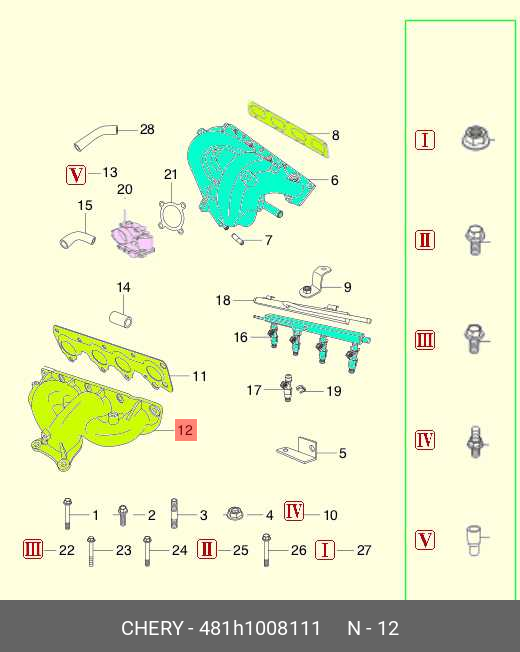 28
8
V 13
21
20
6
15
7
14
9
18
16
11
17
19
12
5
1
2
3
4
IV 10
III 22
23
24
II 25
26
I 27

I
II
III
IV
V

CHERY - 481h1008111 N - 12