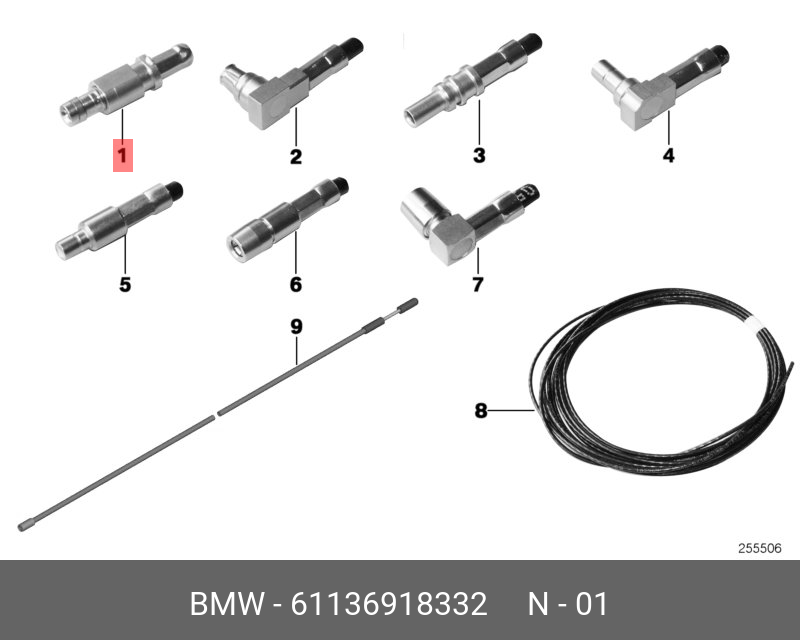 1
2
3
4
5
6
7
9
8
255506
BMW - 61136918332 N - 01