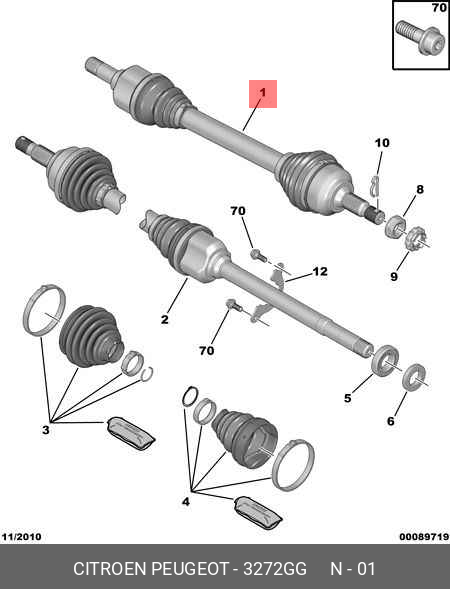 70

1

10

8

70

12

9

2

70

5

6

3

4

11/2010

00089719

CITROEN PEUGEOT - 3272GG N - 01