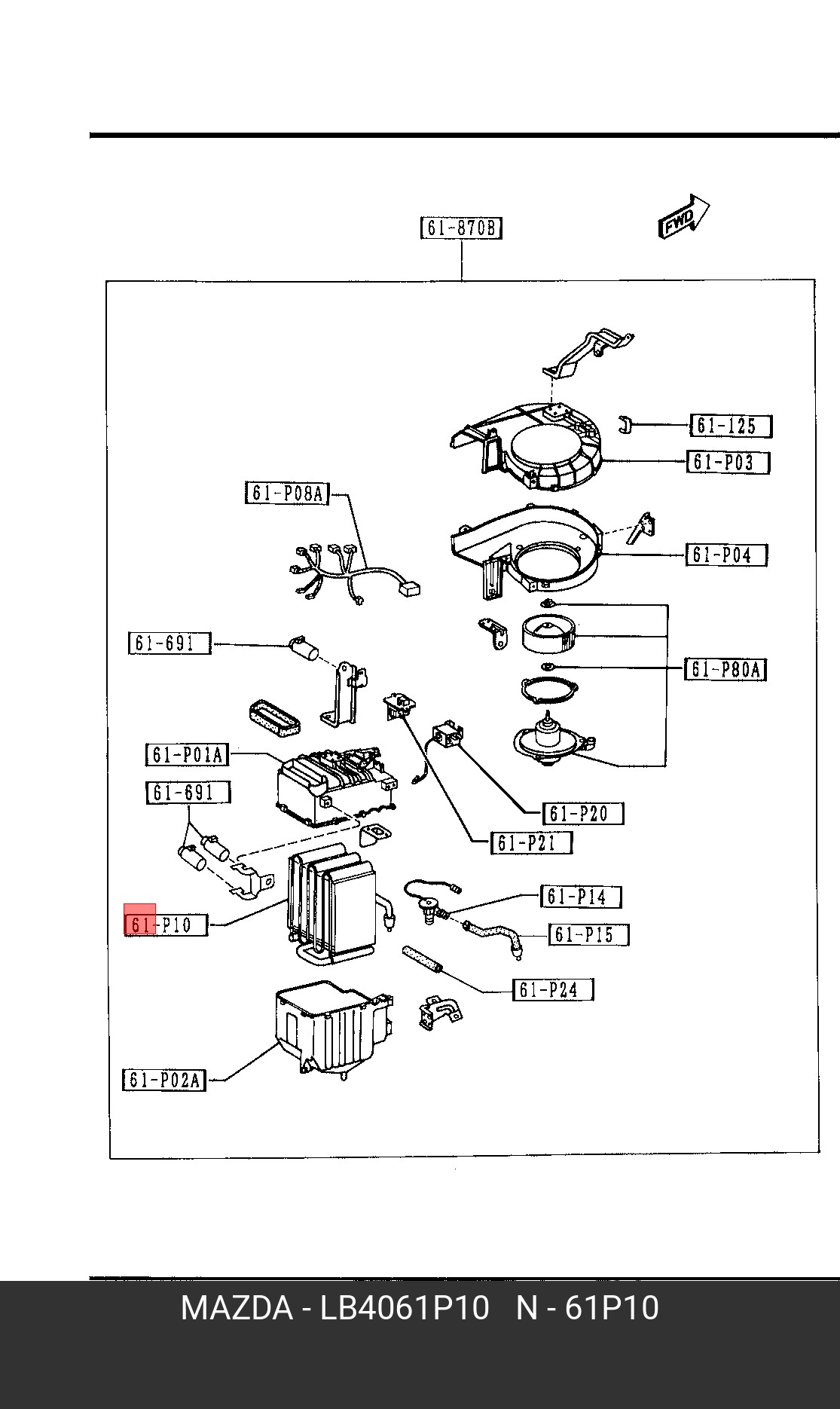 61-870B

FWD

61-125

61-P03

61-P08A

61-P04

61-691

61-P80A

61-P01A

61-691

61-P20

61-P21

61-P14

61-P10

61-P15

61-P24

61-P02A

MAZDA - LB4061P10 N - 61P10