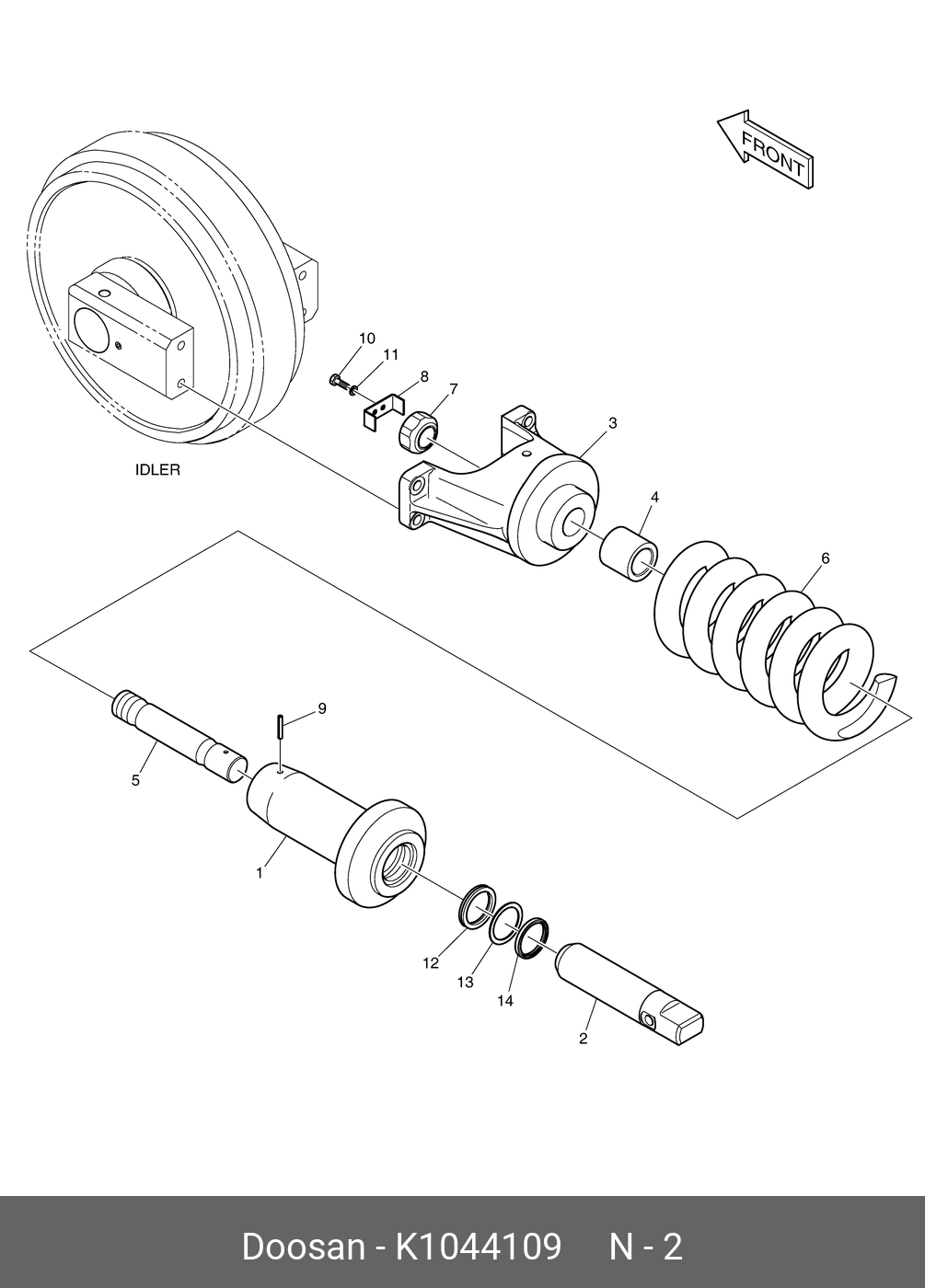 FRONT

10
11
8
7
3

IDLER

4
6
9
5
1
12
13
14
2

Doosan - K1044109 N - 2