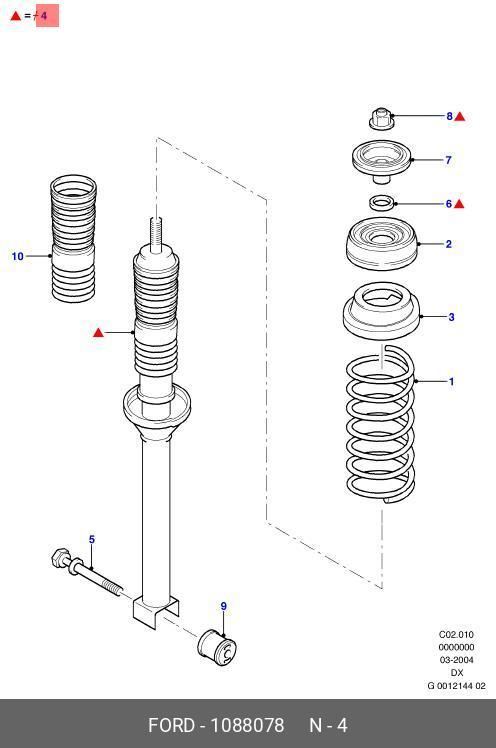 ▲ = 4

8 ▲
7
6 ▲
2
10
3
▲
1
5
9

C02.010
0000000
03-2004
DX
G 0012144 02

FORD - 1088078 N - 4