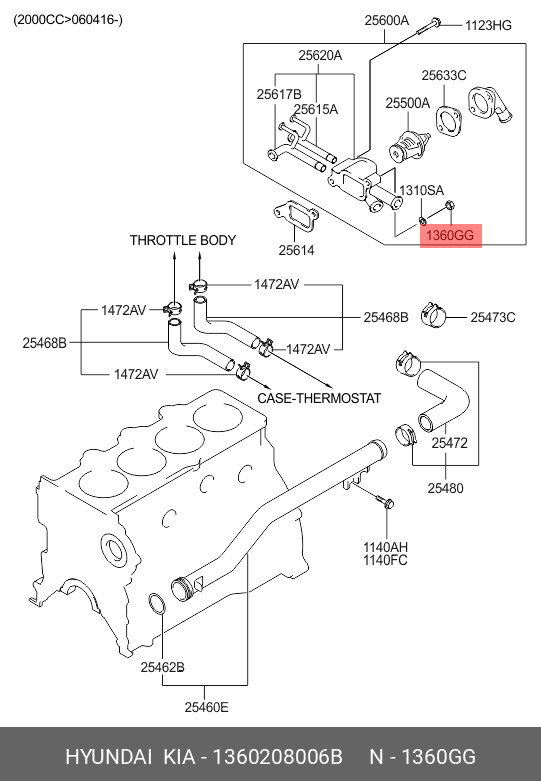 (2000CC>060416-)

25600A
1123HG
25620A
25633C
25617B
25615A
25500A
1310SA
1360GG
25614

THROTTLE BODY
1472AV
1472AV
25468B
25473C
25468B
1472AV
1472AV
CASE-THERMOSTAT
25472
25480
1140AH
1140FC
25462B
25460E

HYUNDAI KIA - 1360208006B N - 1360GG