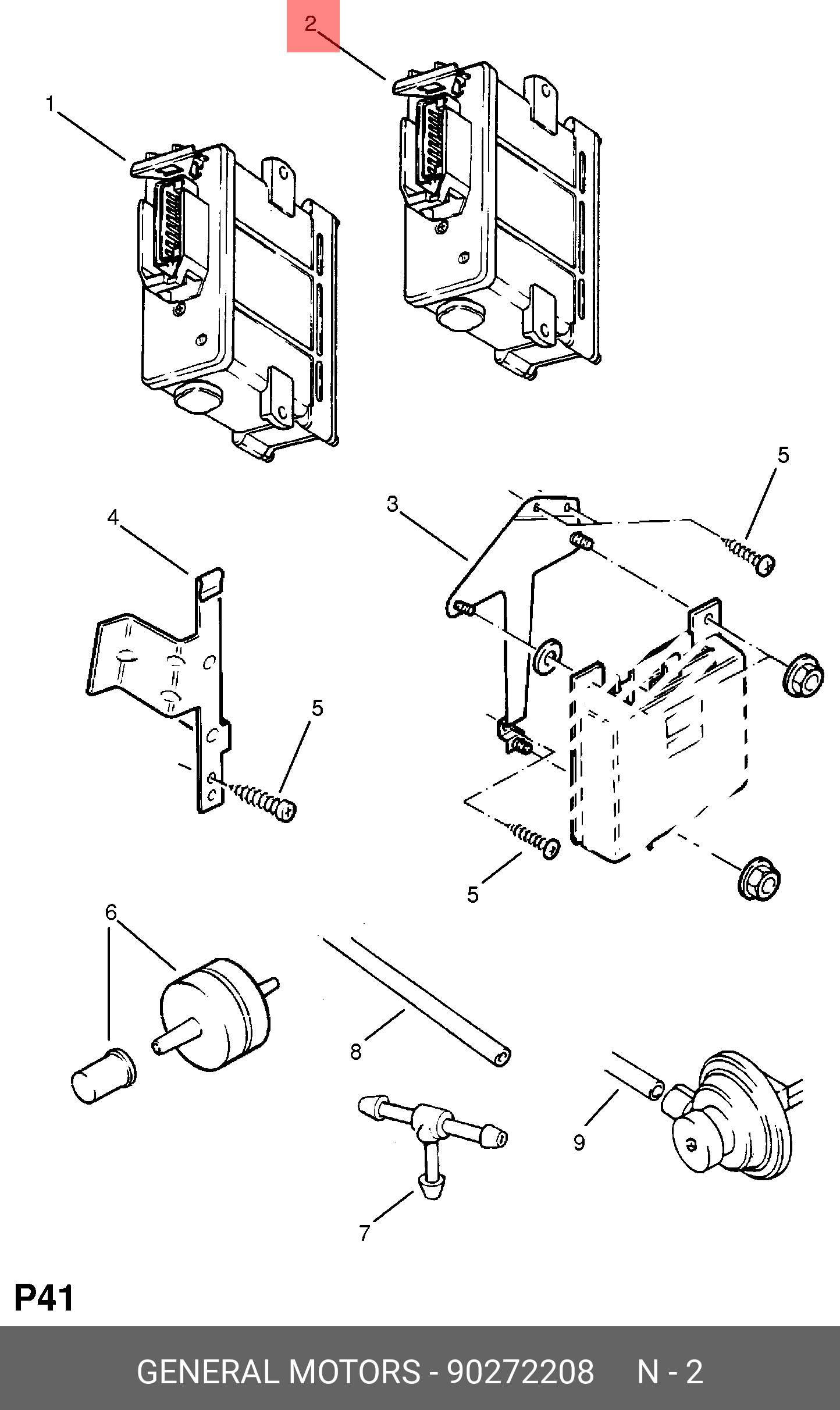 2
1
5
3
4
5
5
6
8
9
7
P41
GENERAL MOTORS - 90272208 N - 2