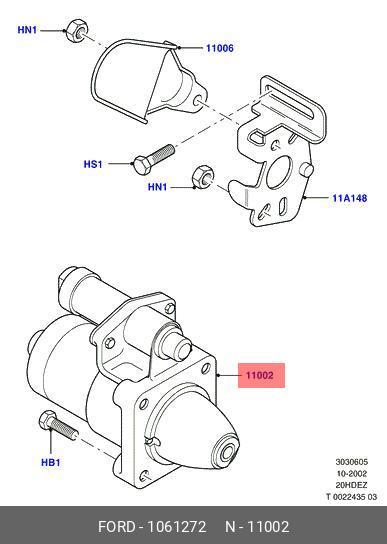 HN1
11006
HS1
HN1
11A148
11002
HB1
3030605
10-2002
20HDEZ
T 0022435 03
FORD - 1061272 N - 11002