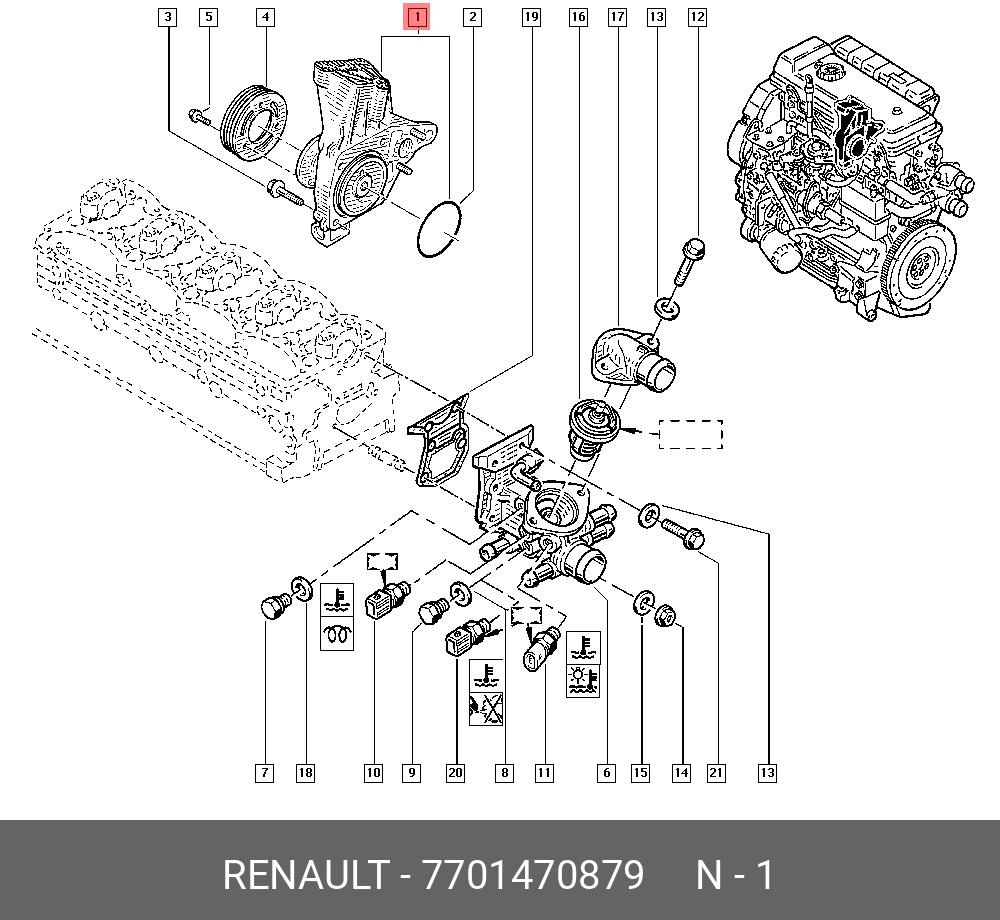 3 5 4 1 2 19 16 17 13 12

7 18 10 9 20 8 11 6 15 14 21 13

RENAULT - 7701470879 N - 1