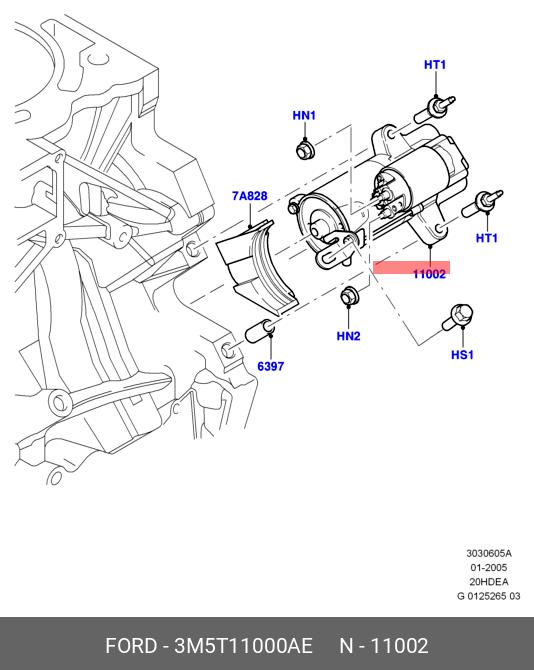 HT1

HN1

7A828

HT1

11002

HN2

HS1

6397

3030605A
01-2005
20HDEA
G 0125265 03

FORD - 3M5T11000AE N - 11002